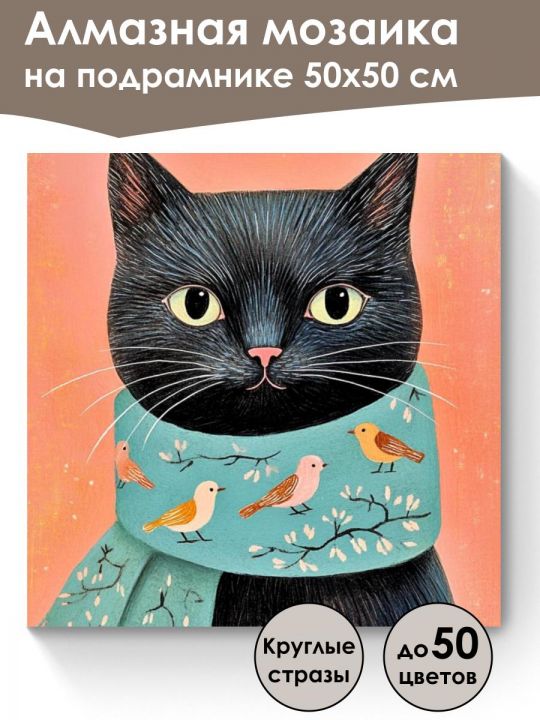 Алмазная мозаика на подрамнике 50х50 см

Круглые стразы

до 50 цветов