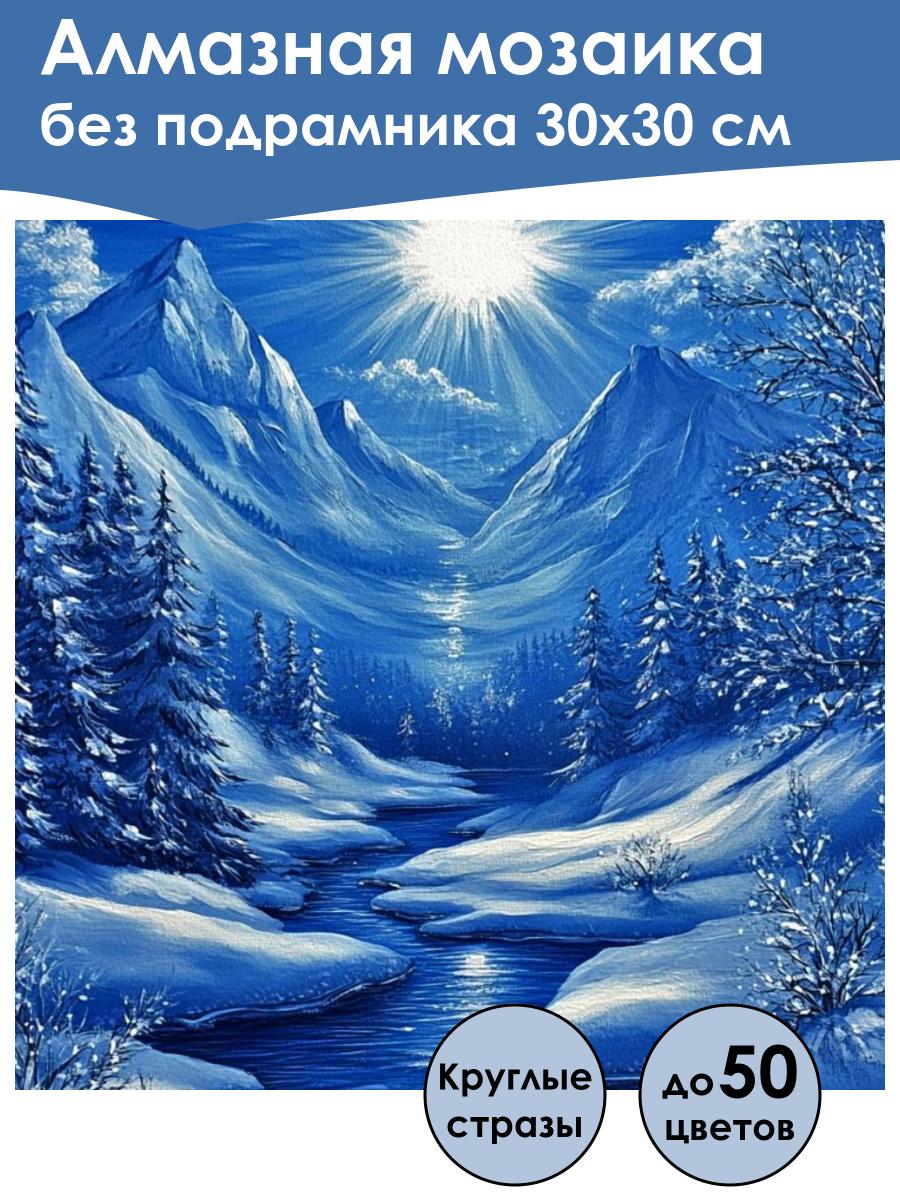 Алмазная мозаика
без подрамника 30х30 см

Круглые стразы

до 50 цветов