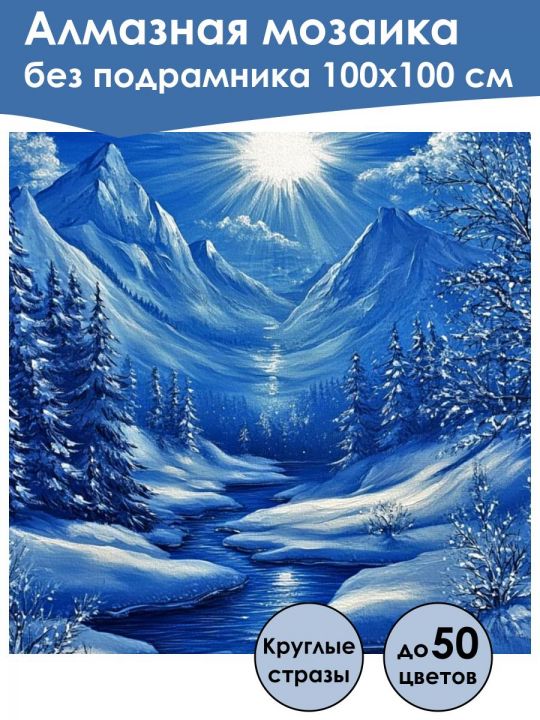 Алмазная мозаика
без подрамника 100х100 см

Круглые стразы

до 50 цветов