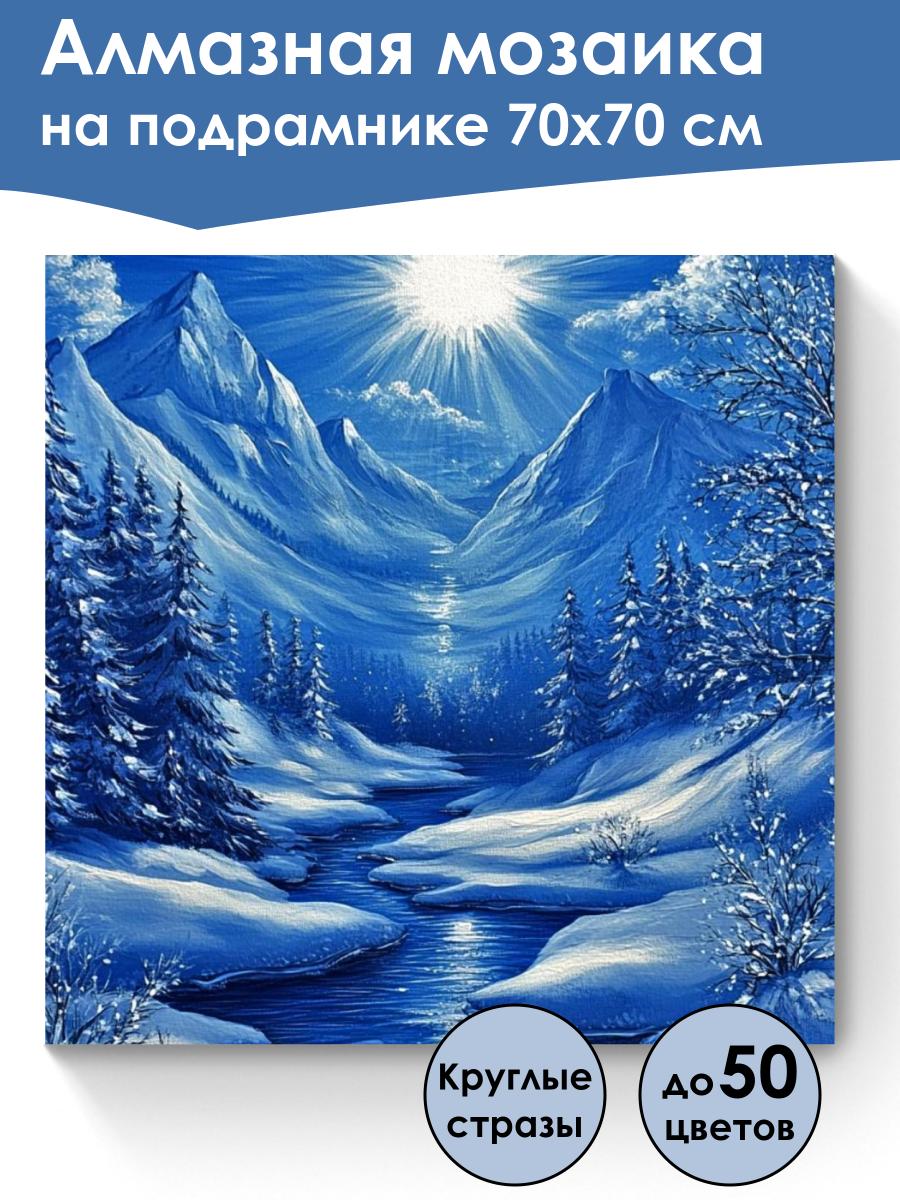 Алмазная мозаика
на подрамнике 70x70 см

Круглые стразы

до 50 цветов