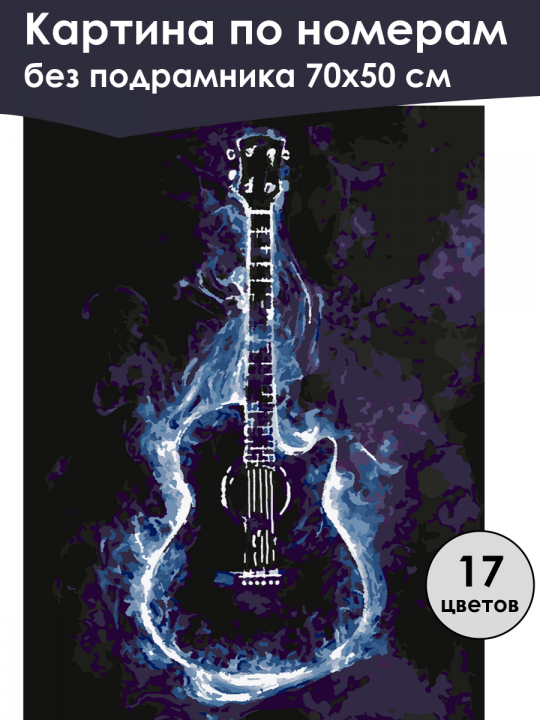 Картина по номерам
без подрамника 70х50 см

17
цветов