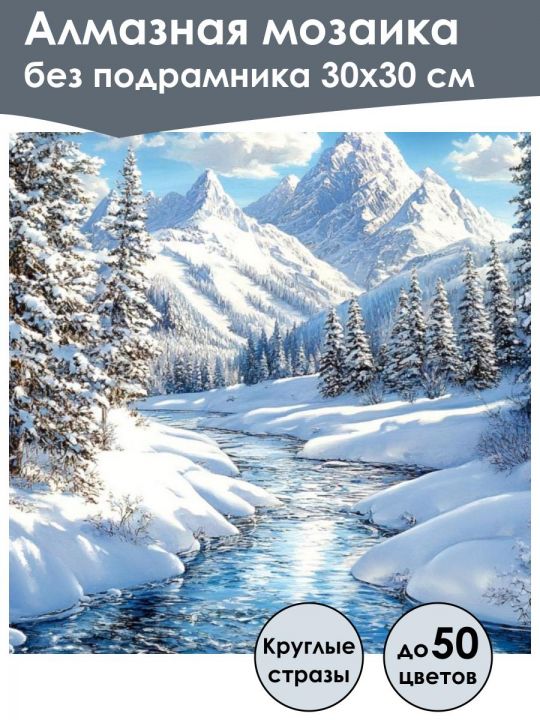 Алмазная мозаика
без подрамника 30х30 см

Круглые стразы

до 50 цветов