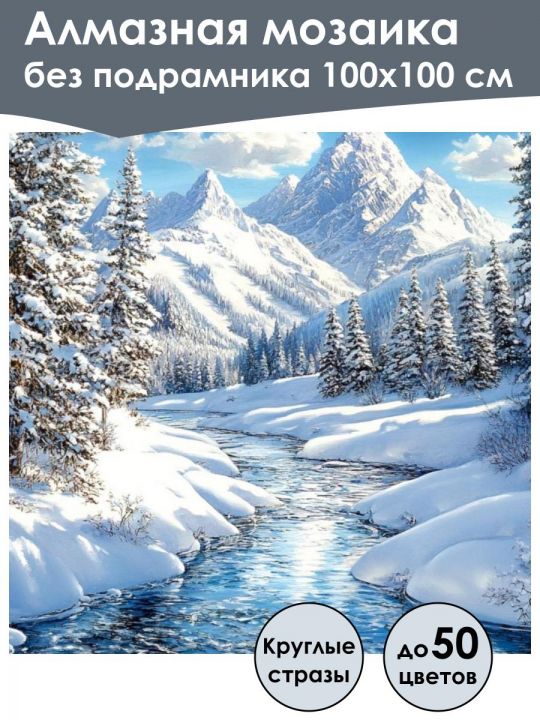 Алмазная мозаика
без подрамника 100х100 см

Круглые стразы

до 50 цветов