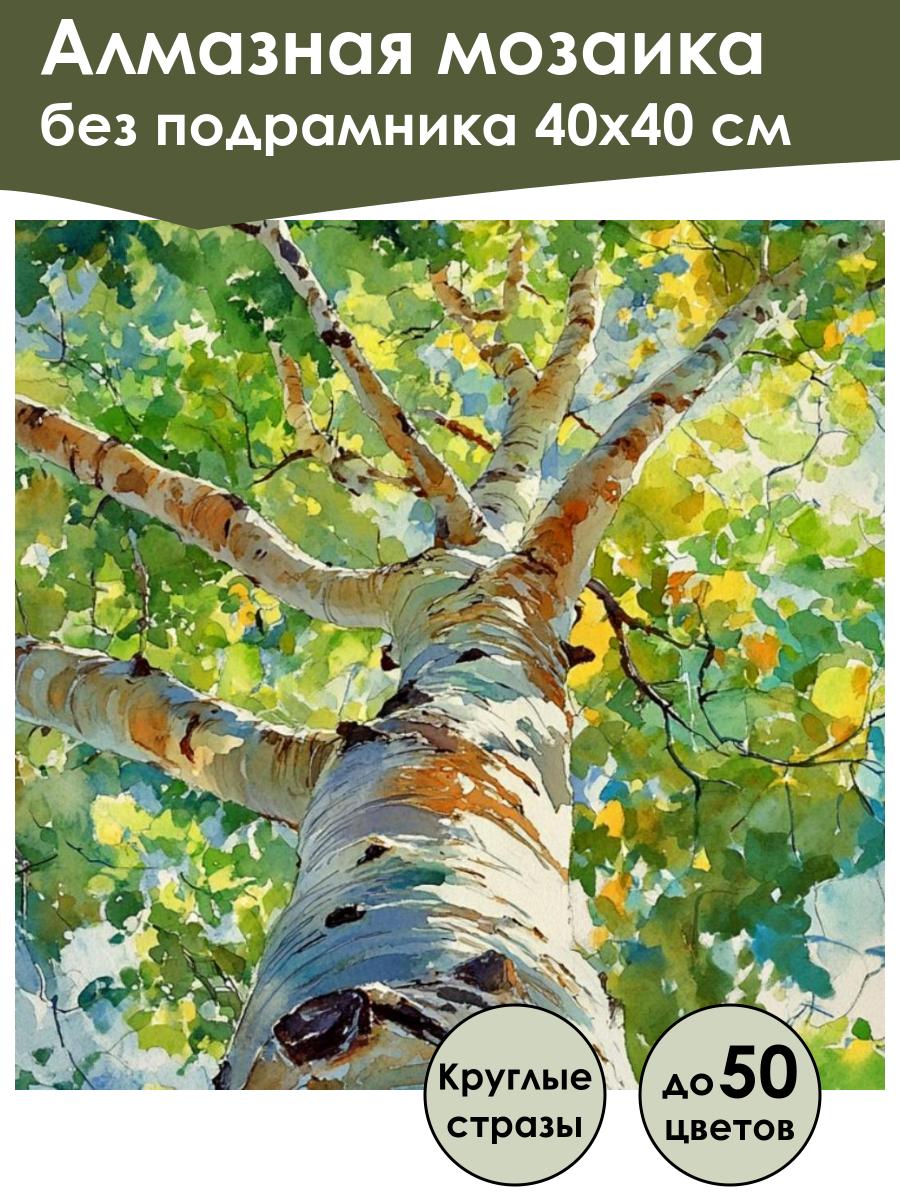 Алмазная мозаика
без подрамника 40х40 см

Круглые стразы

до 50 цветов