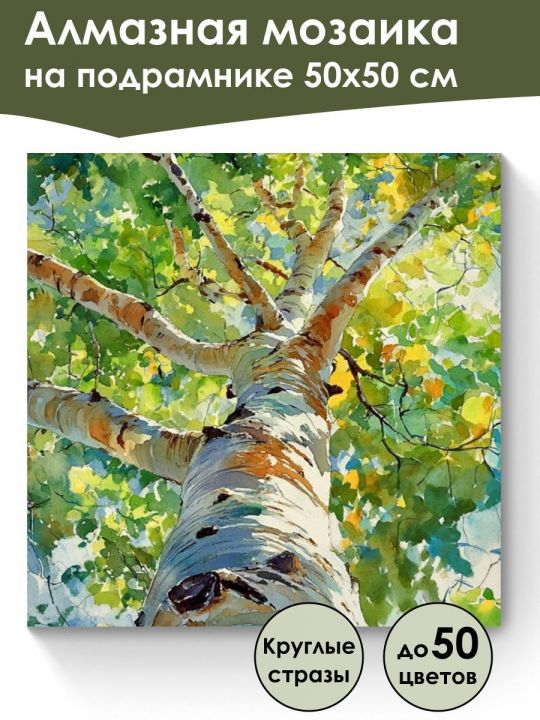 Алмазная мозаика
на подрамнике 50х50 см

Круглые стразы

до 50 цветов