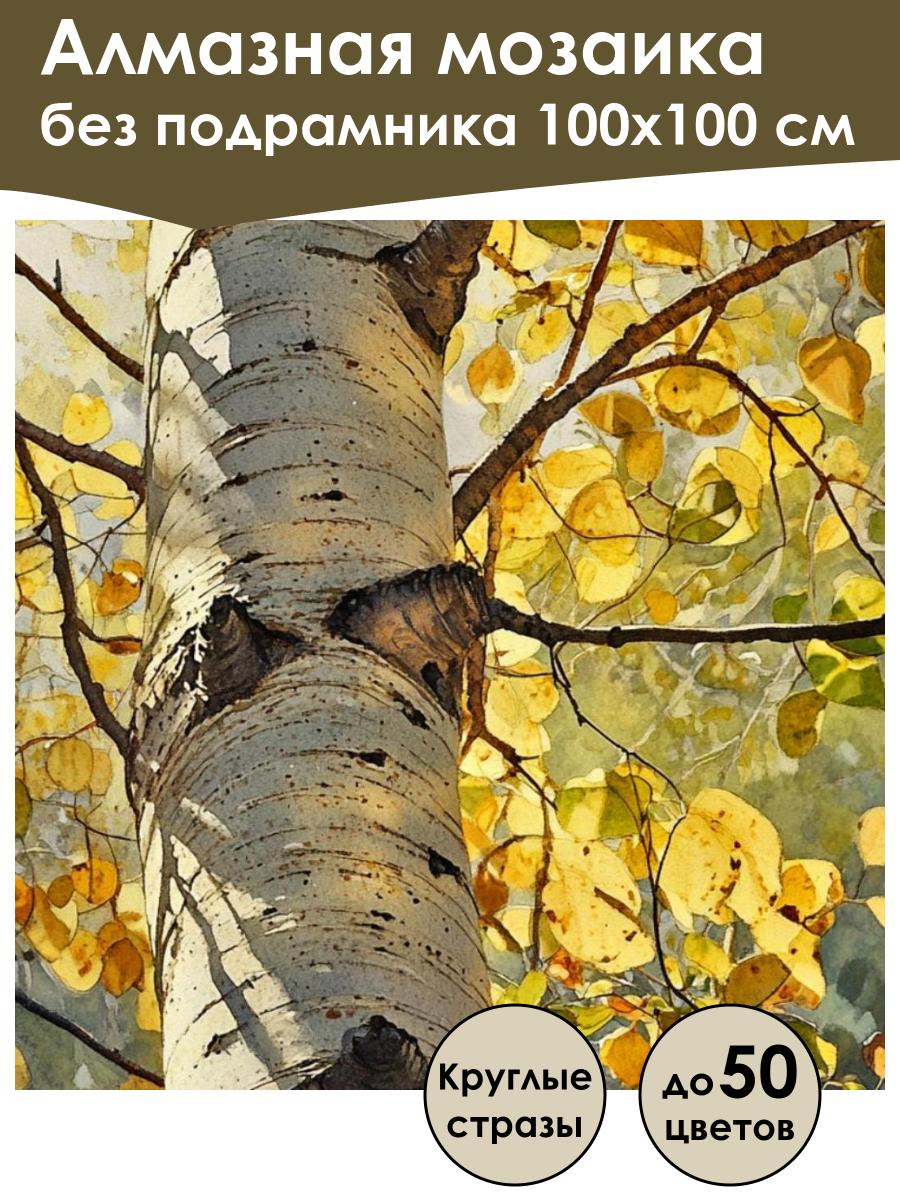 Алмазная мозаика
без подрамника 100x100 см

Круглые стразы

до 50 цветов