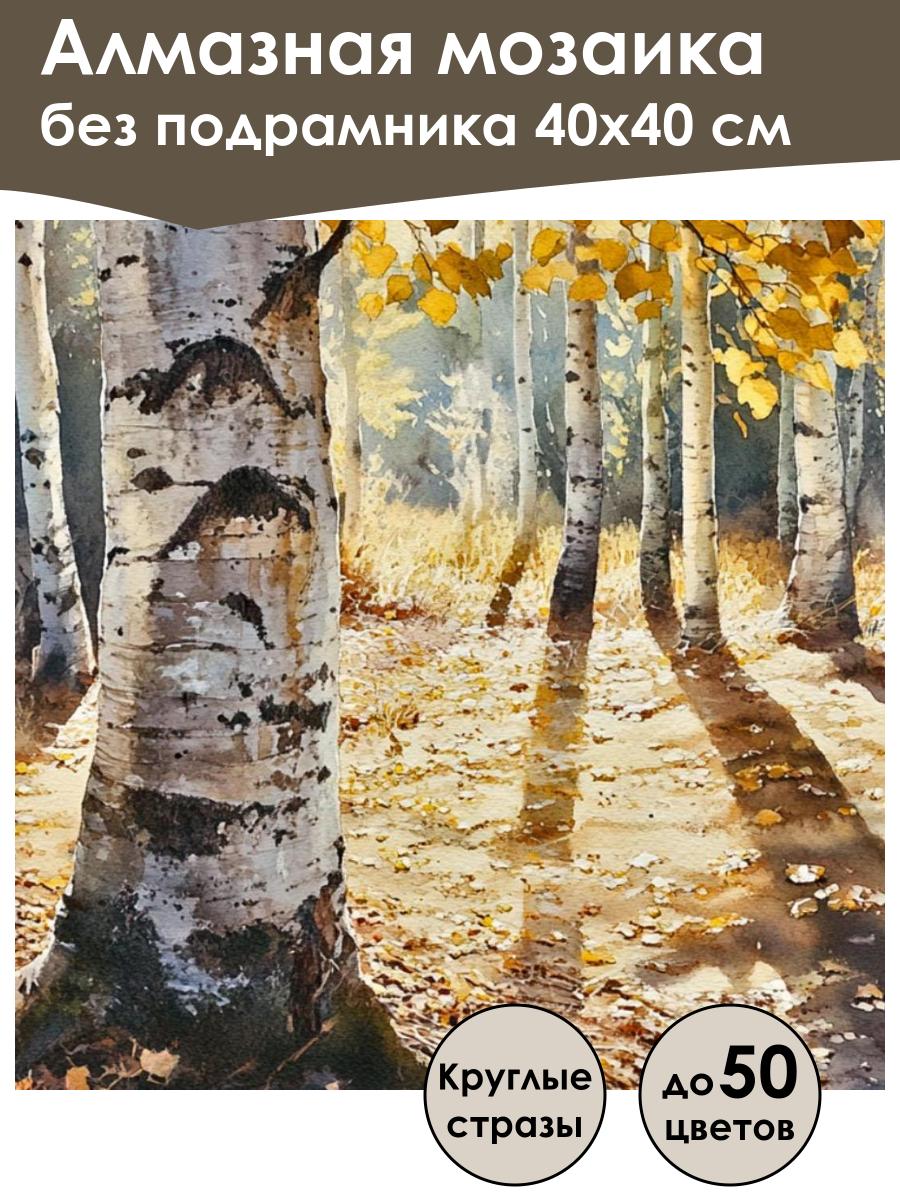 Алмазная мозаика
без подрамника 40х40 см

Круглые стразы

до 50 цветов