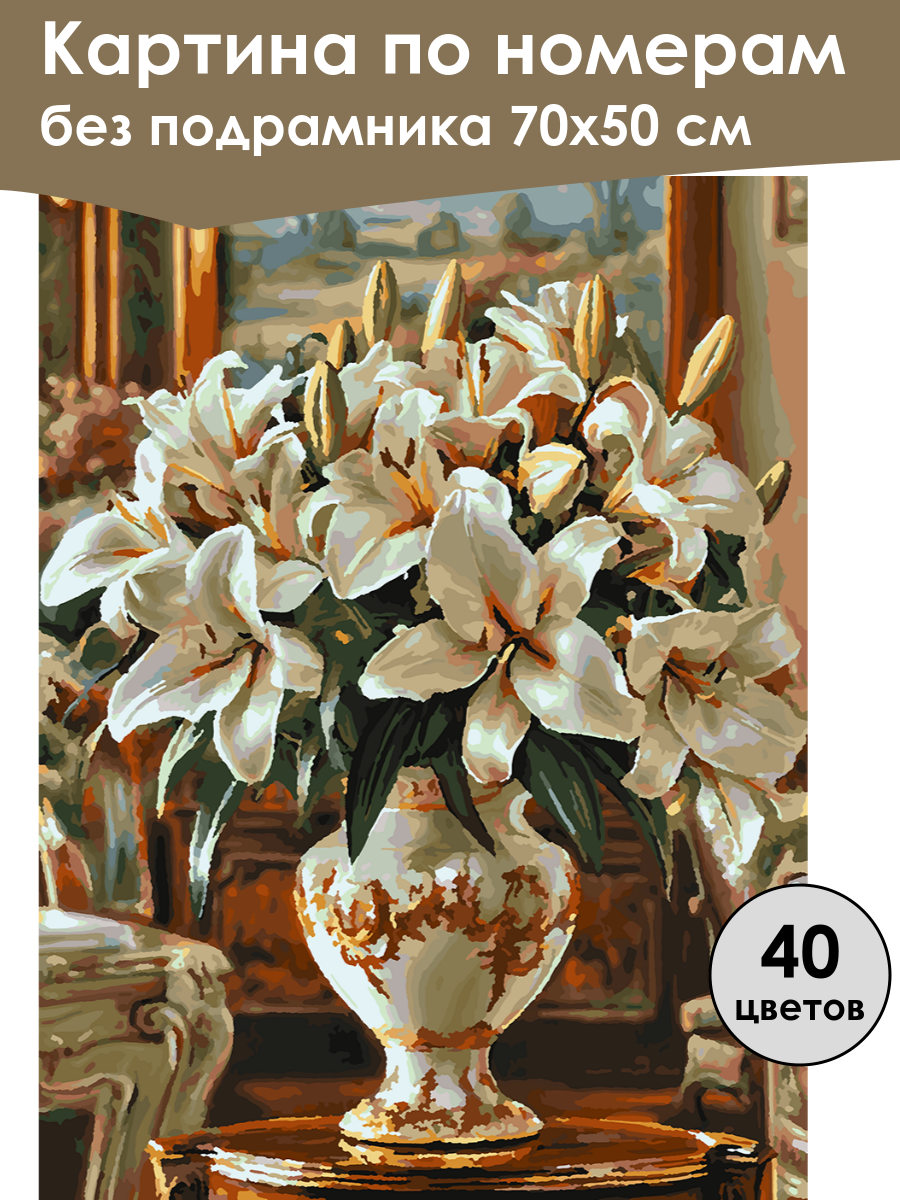 Картина по номерам
без подрамника 70х50 см

40
цветов