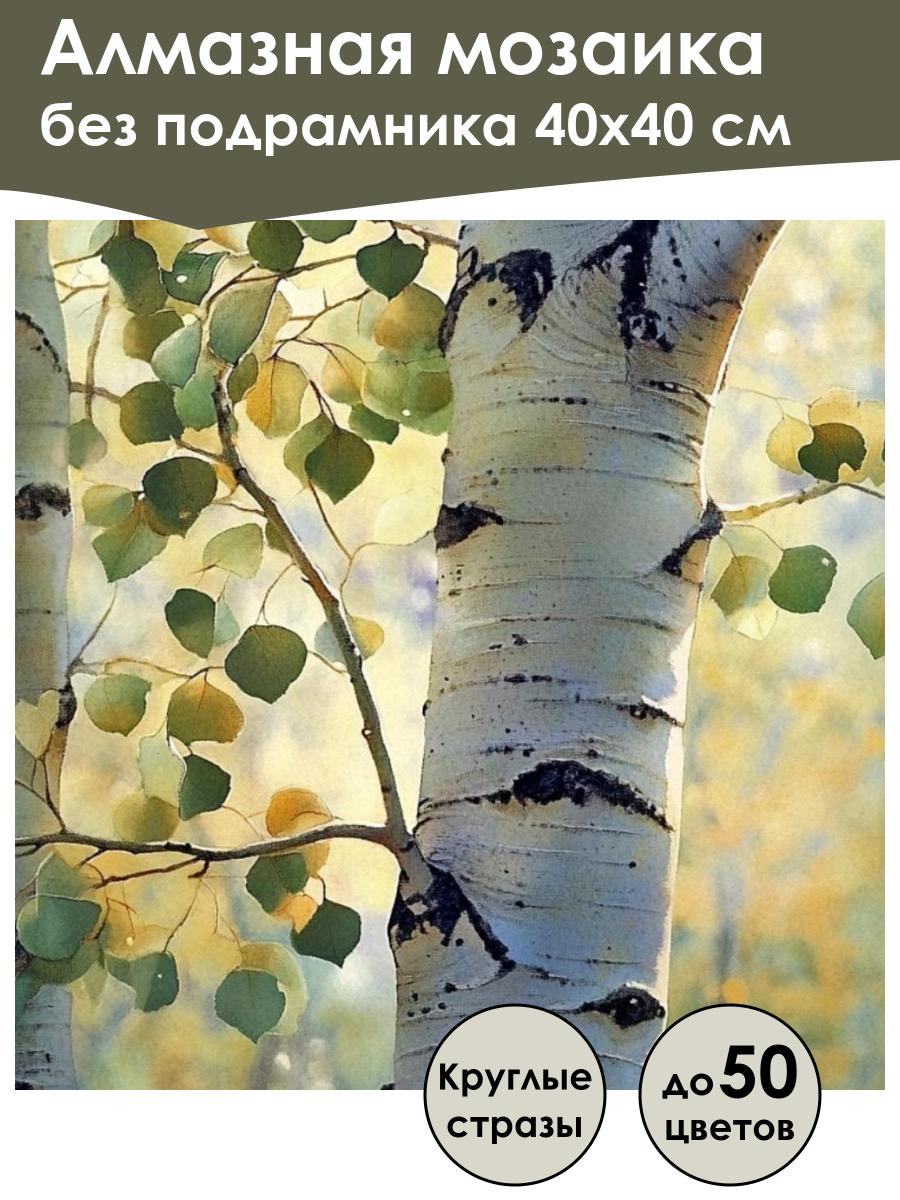 Алмазная мозаика
без подрамника 40х40 см

Круглые стразы

до 50 цветов