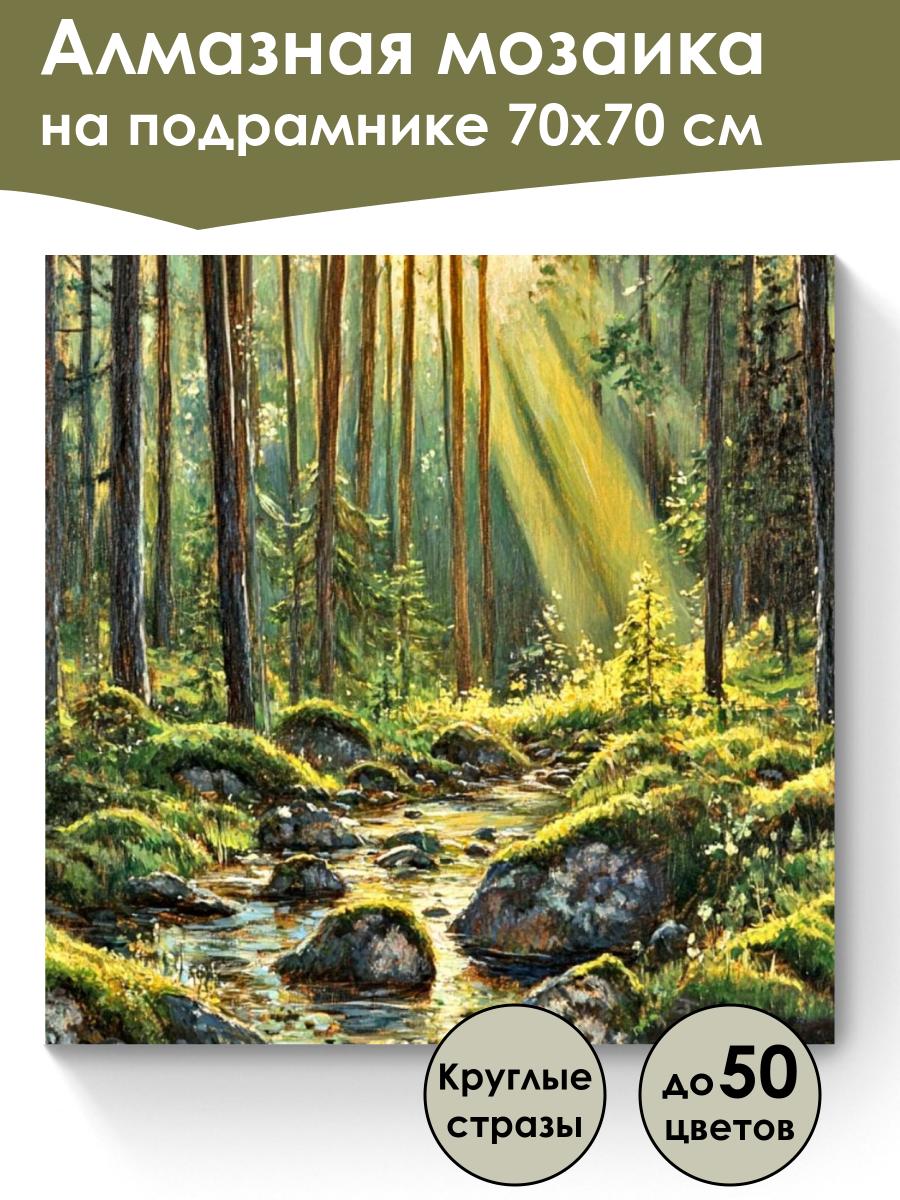 Алмазная мозаика
на подрамнике 70х70 см

Круглые стразы

до 50 цветов