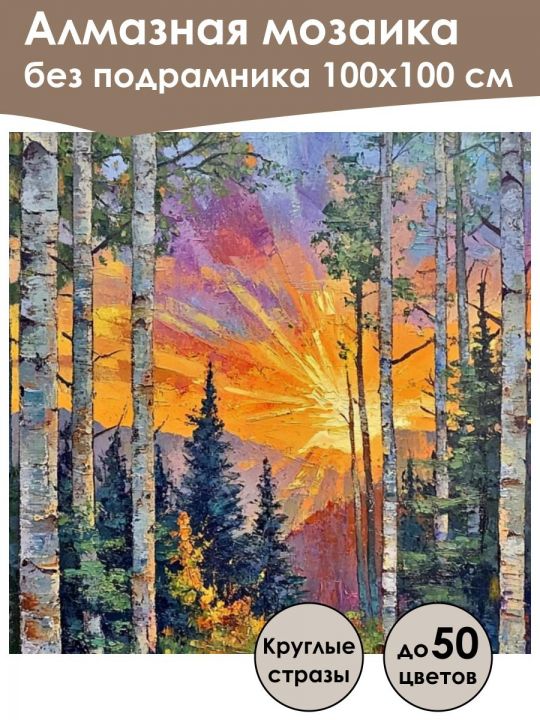 Алмазная мозаика
без подрамника 100x100 см

Круглые стразы

до 50 цветов