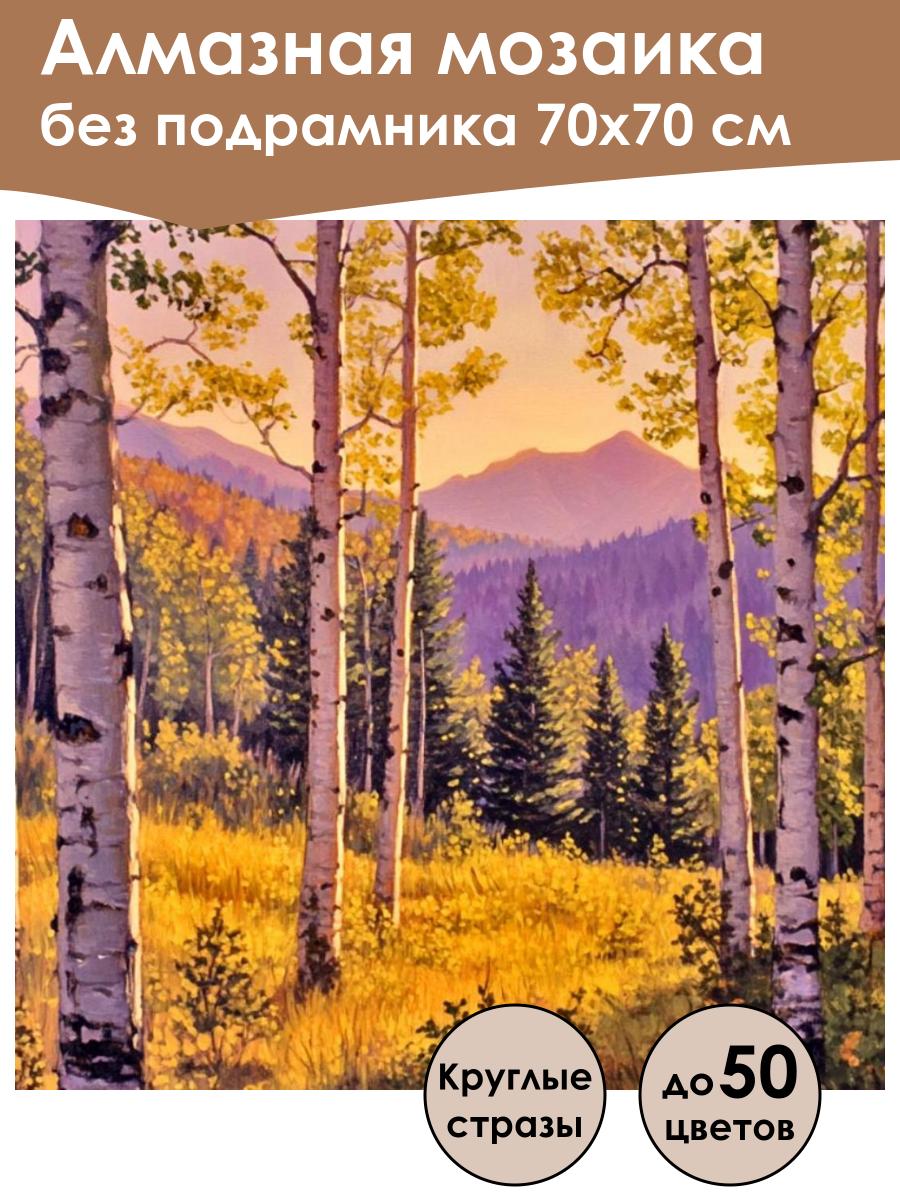 Алмазная мозаика
без подрамника 70х70 см

Круглые стразы

до 50 цветов