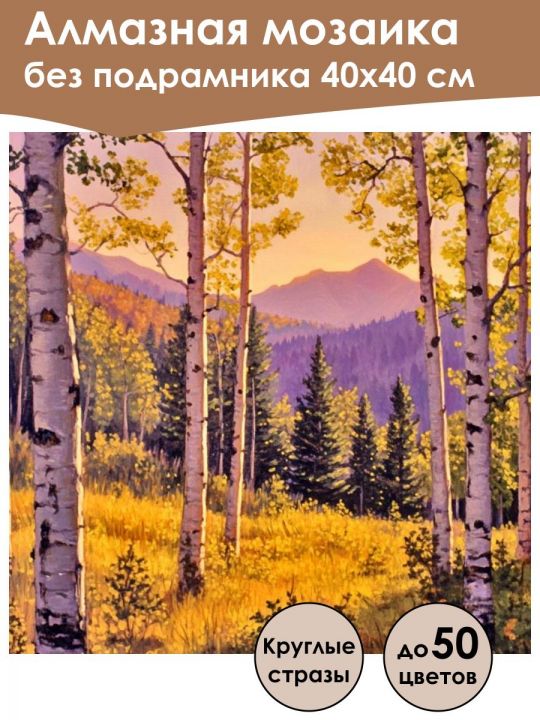 Алмазная мозаика
без подрамника 40х40 см

Круглые стразы

до 50 цветов