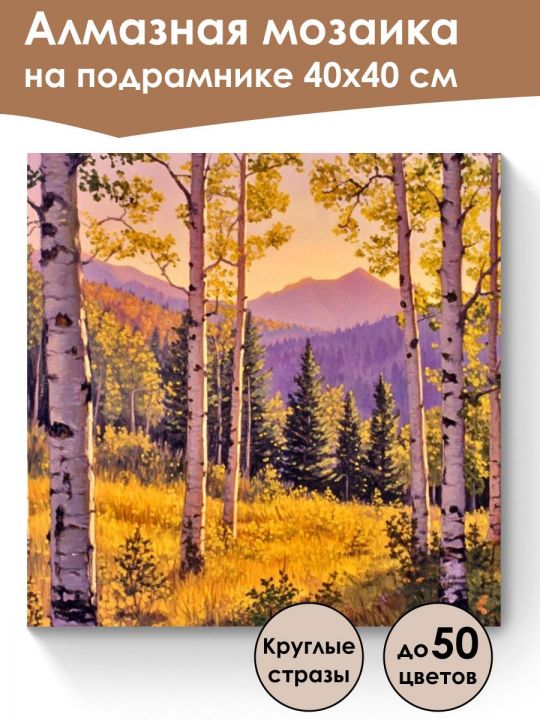 Алмазная мозаика на подрамнике 40х40 см

Круглые стразы

до 50 цветов