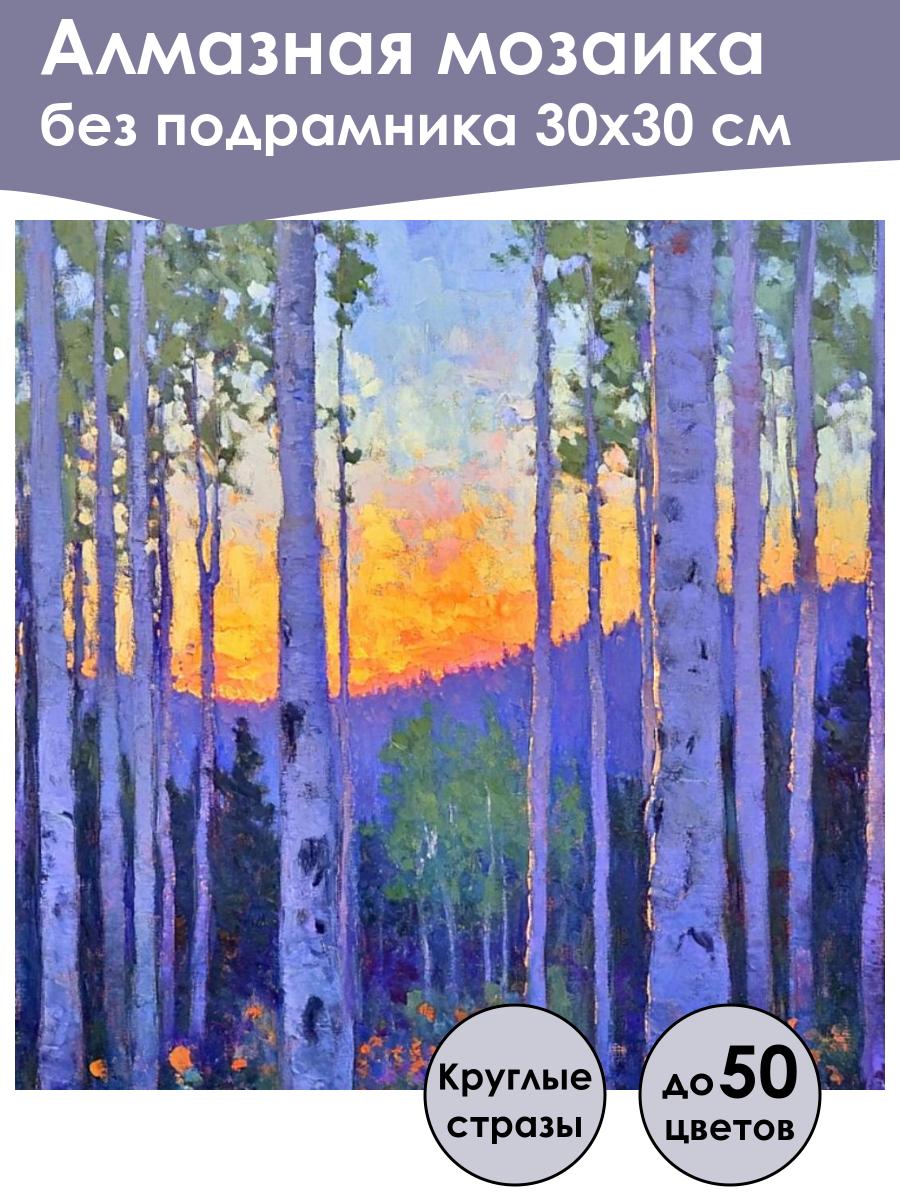 Алмазная мозаика
без подрамника 30х30 см

Круглые стразы

до 50 цветов