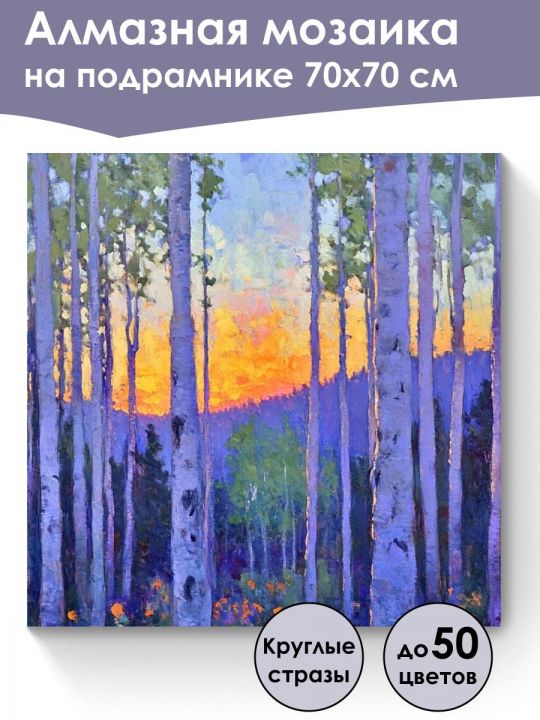 Алмазная мозаика на подрамнике 70х70 см

Круглые стразы

до 50 цветов