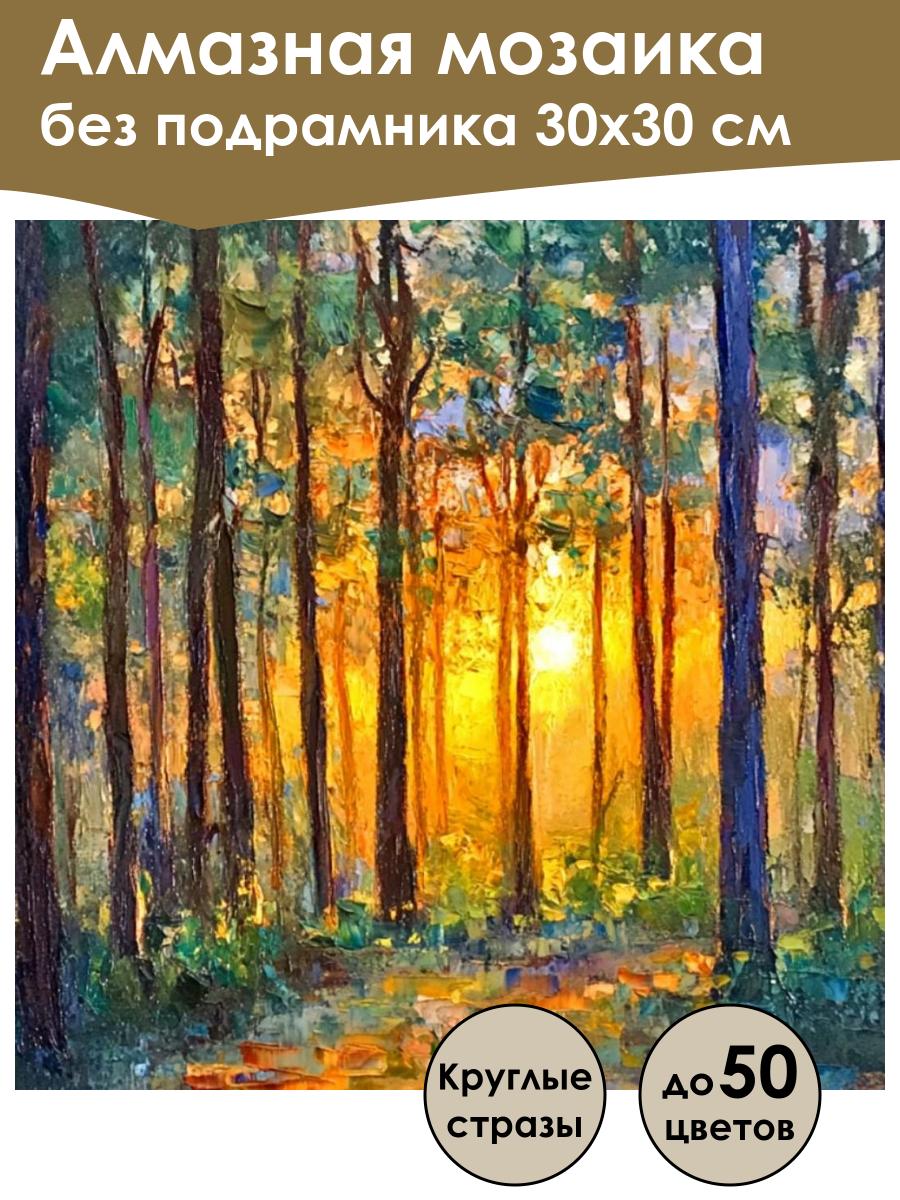 Алмазная мозаика
без подрамника 30х30 см

Круглые стразы

до 50 цветов