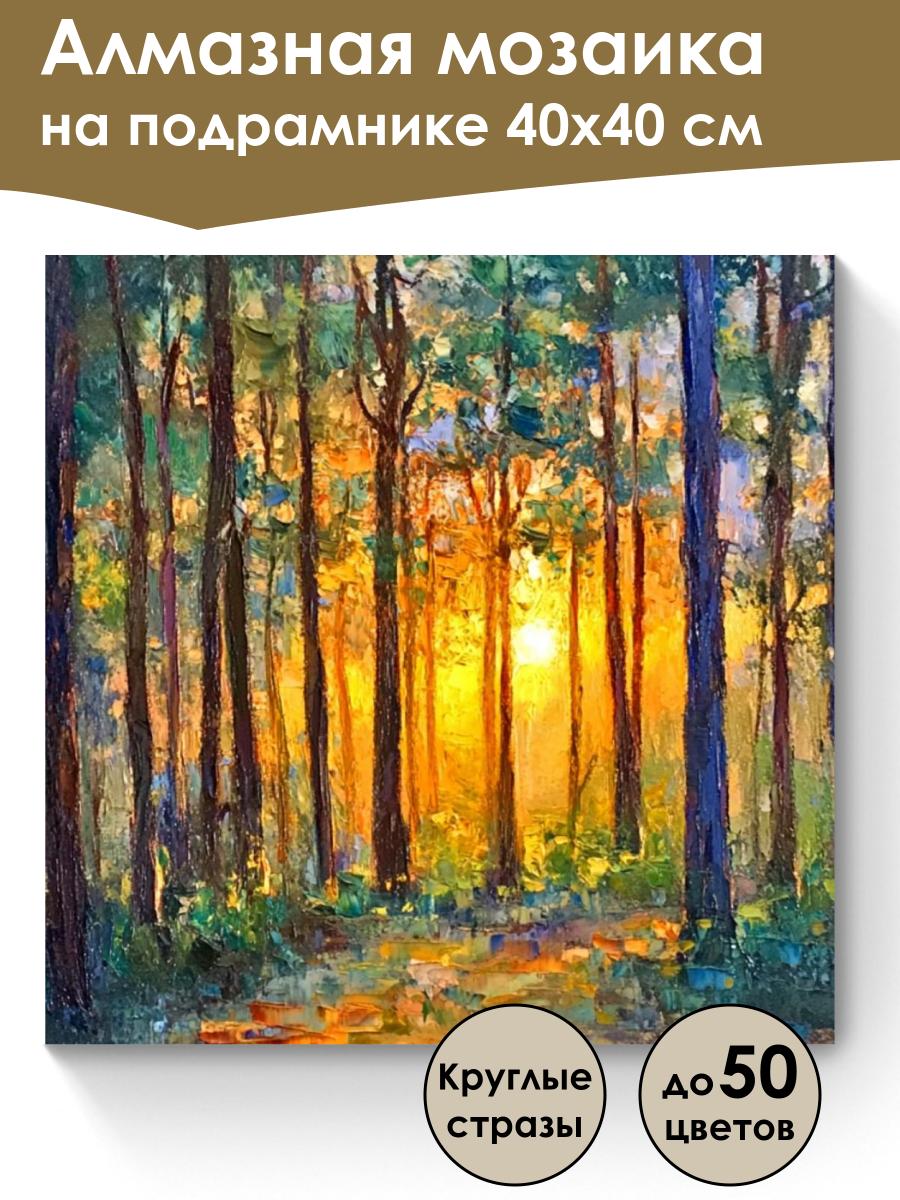 Алмазная мозаика
на подрамнике 40х40 см

Круглые стразы

до 50 цветов