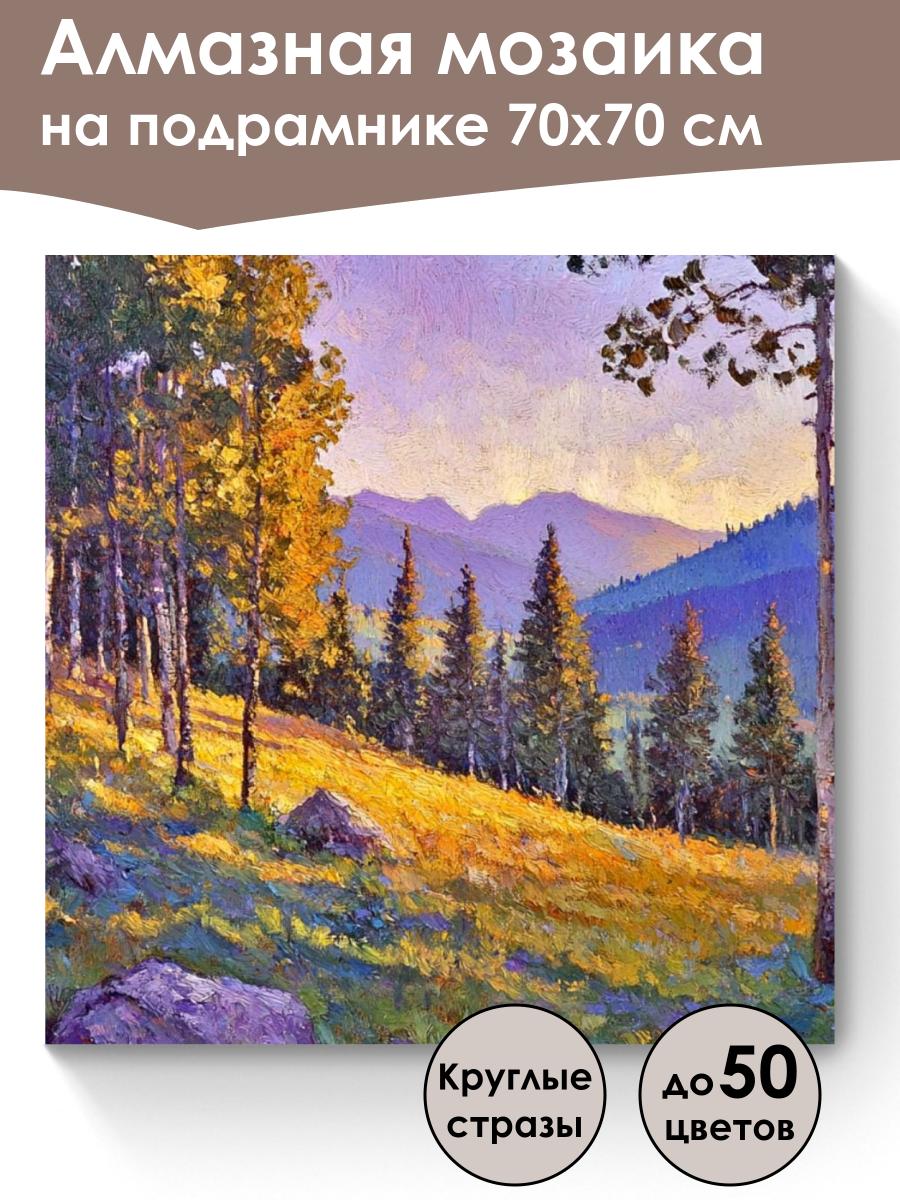 Алмазная мозаика на подрамнике 70х70 см

Круглые стразы

до 50 цветов