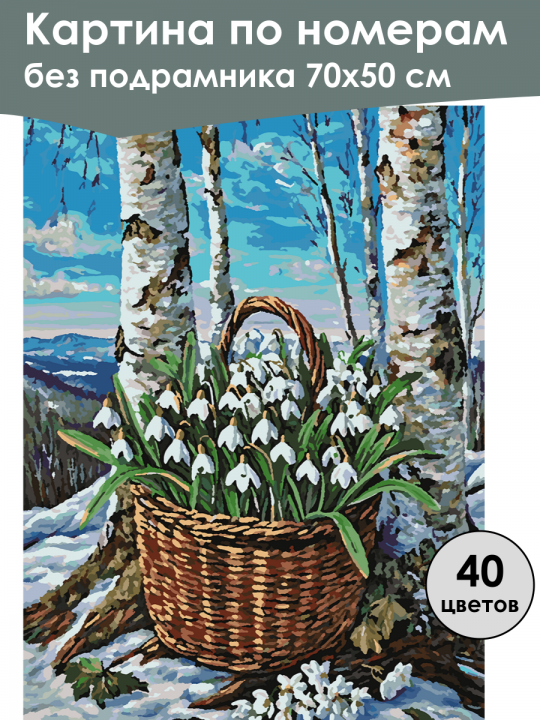 Картина по номерам
без подрамника 70х50 см

40
цветов