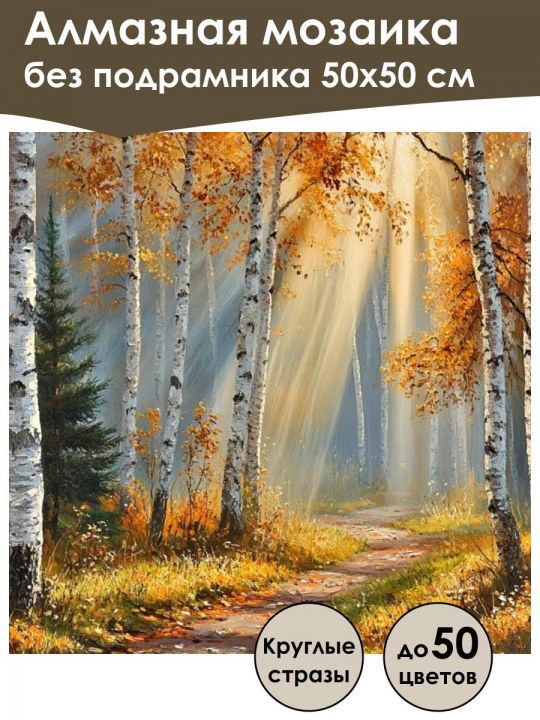 Алмазная мозаика
без подрамника 50х50 см

Круглые стразы

до 50 цветов