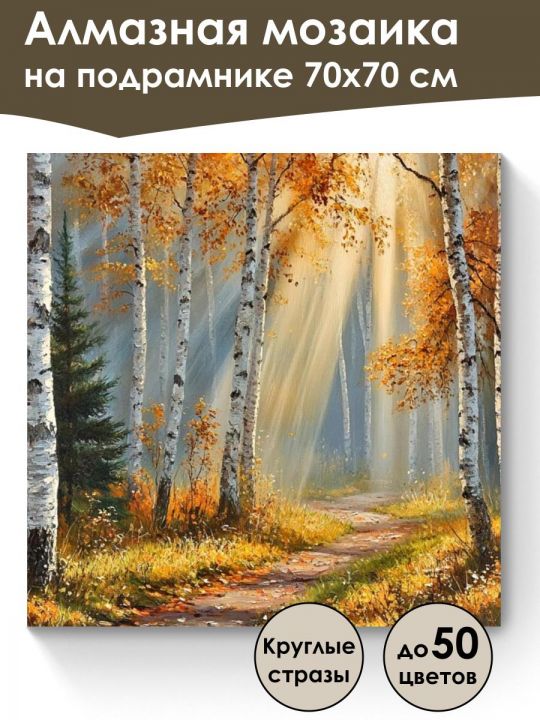 Алмазная мозаика на подрамнике 70х70 см

Круглые стразы

до 50 цветов