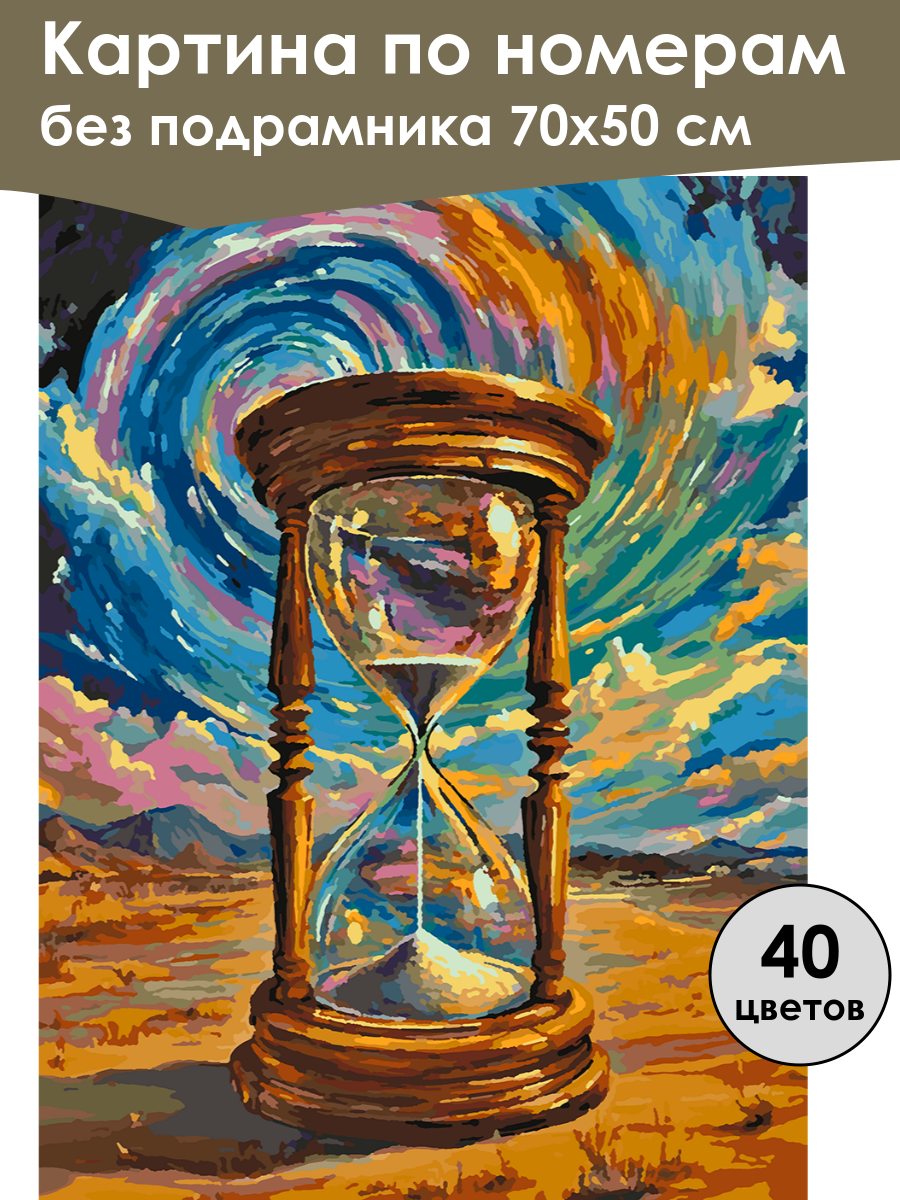 Картина по номерам
без подрамника 70х50 см

40
цветов