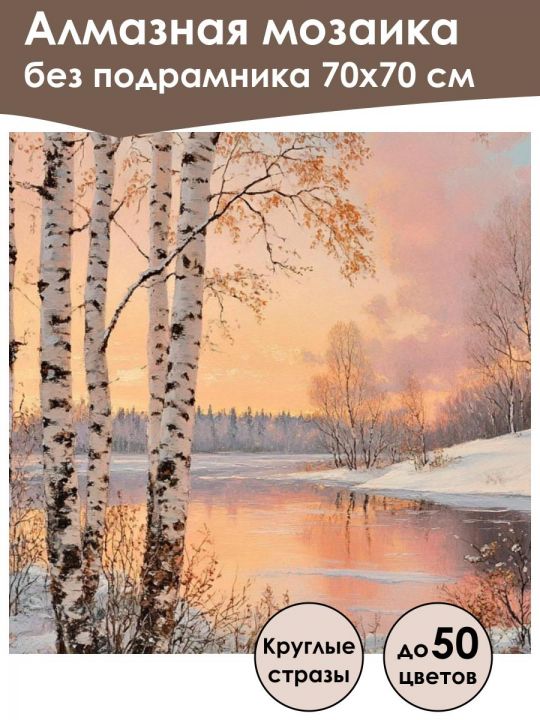 Алмазная мозаика
без подрамника 70х70 см

Круглые стразы

до 50 цветов