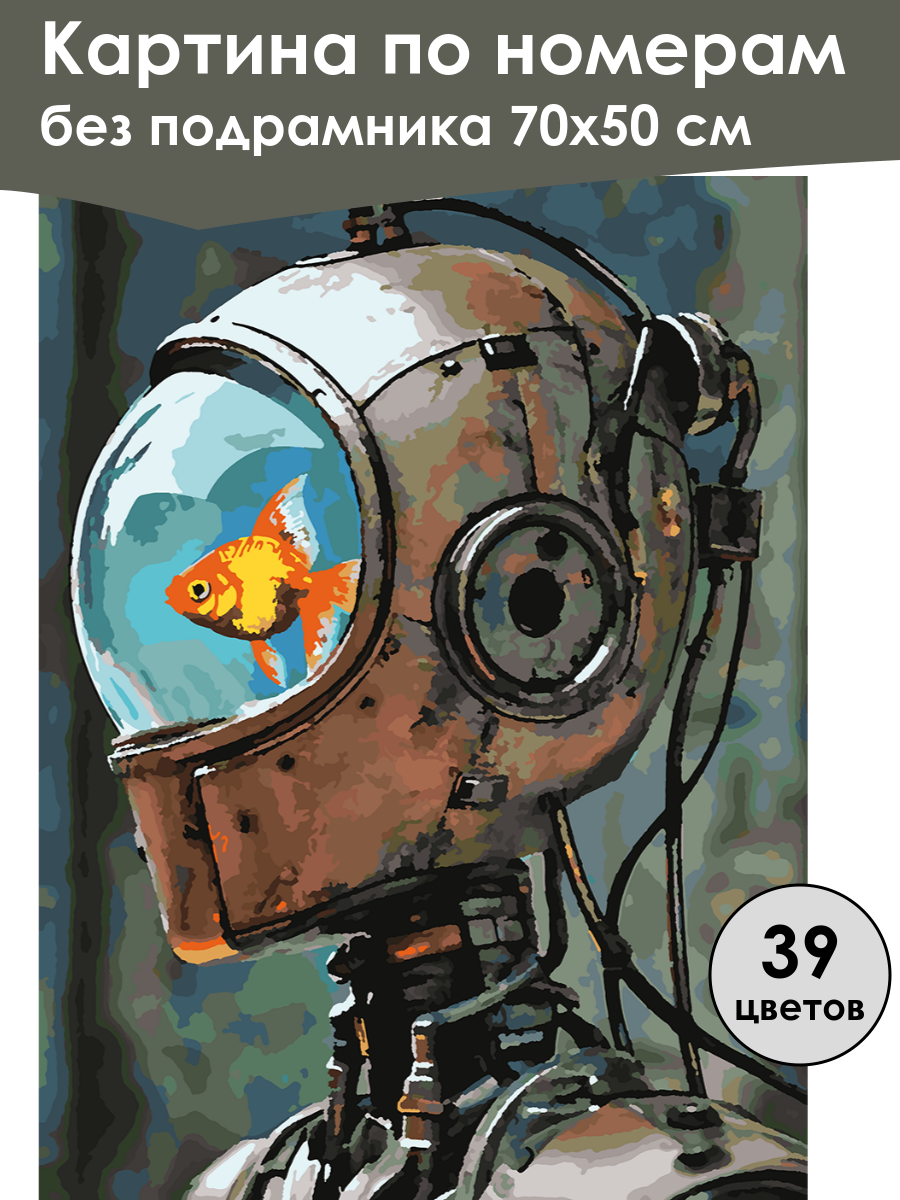 Картина по номерам
без подрамника 70х50 см

39
цветов