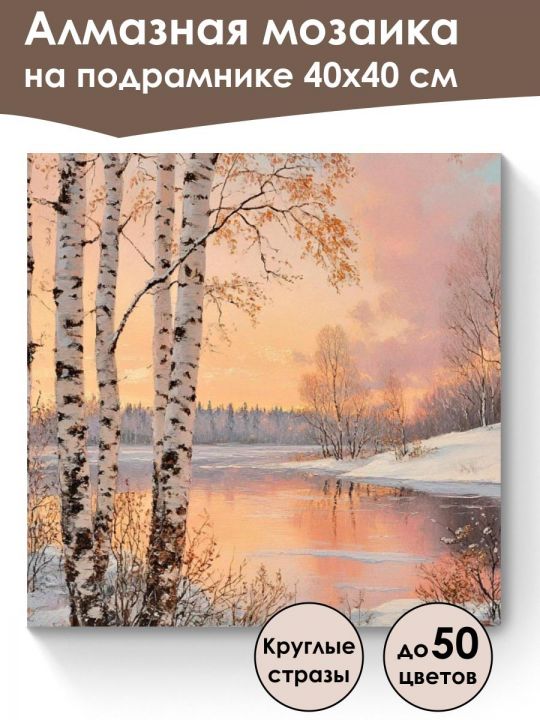 Алмазная мозаика на подрамнике 40х40 см

Круглые стразы

до 50 цветов