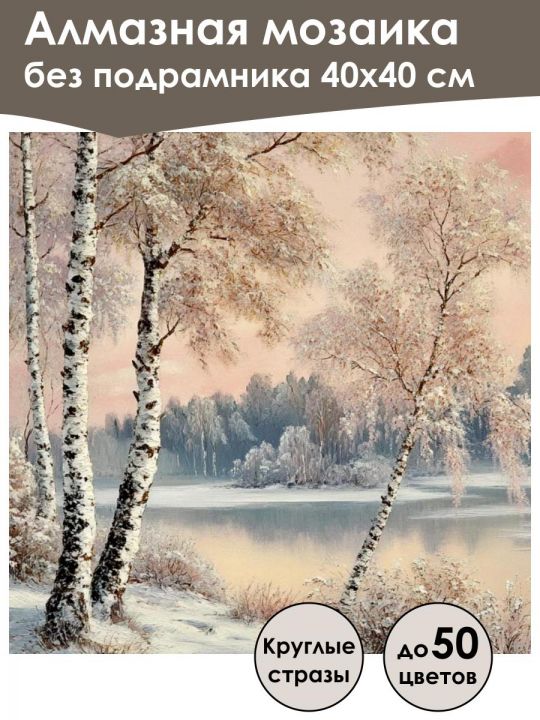 Алмазная мозаика
без подрамника 40х40 см

Круглые стразы

до 50 цветов