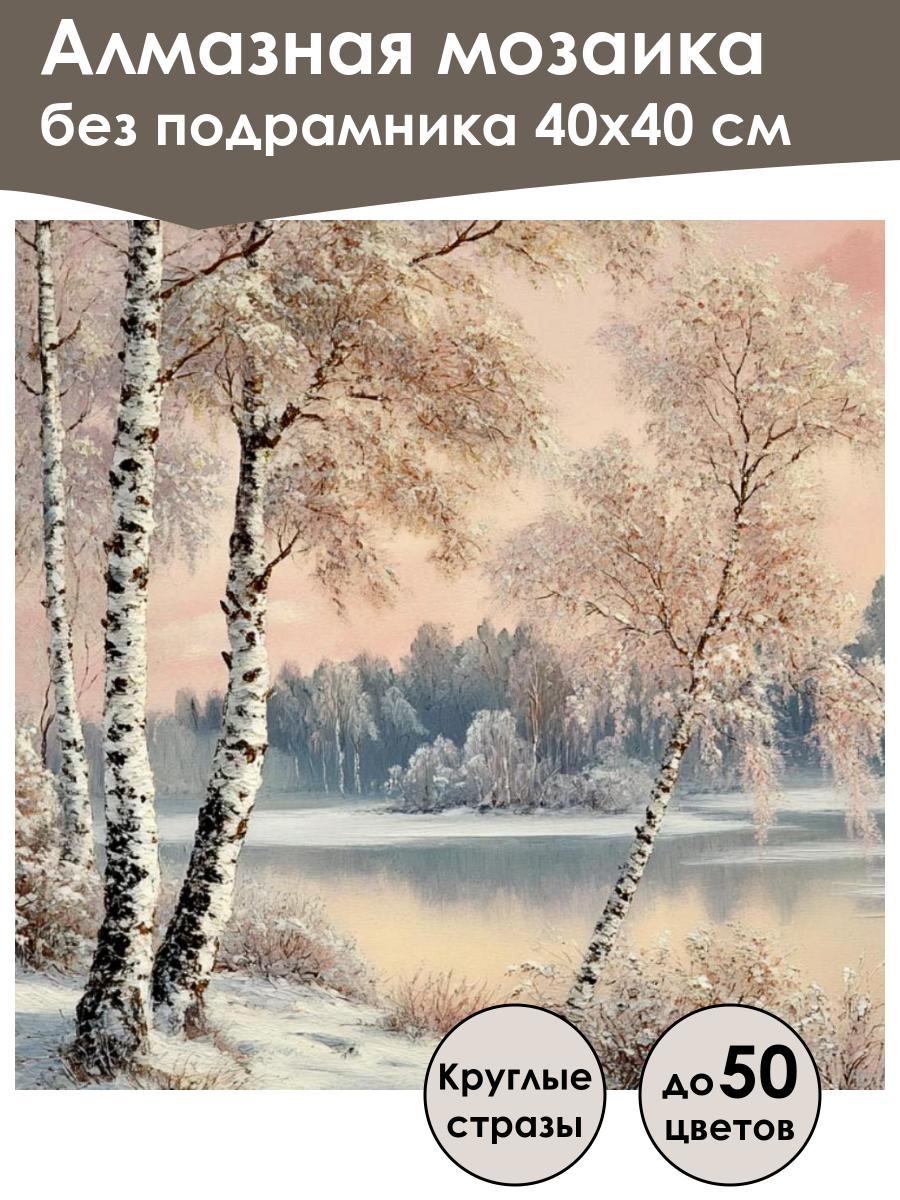 Алмазная мозаика
без подрамника 40х40 см

Круглые стразы

до 50 цветов