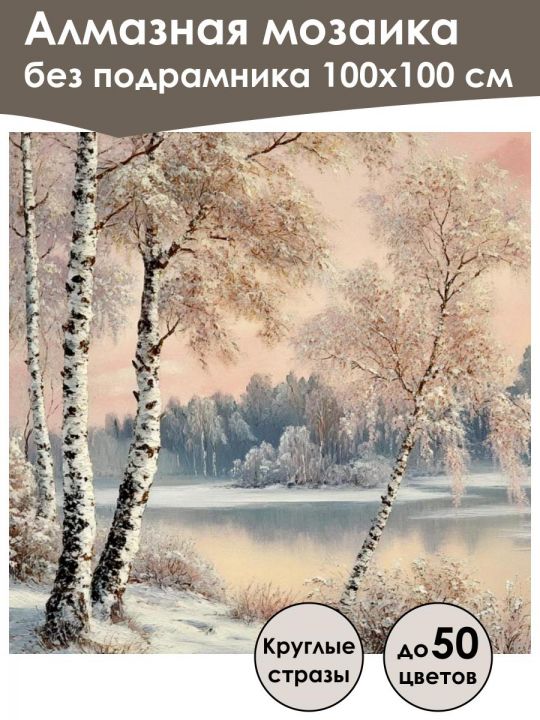 Алмазная мозаика
без подрамника 100х100 см

Круглые стразы

до 50 цветов