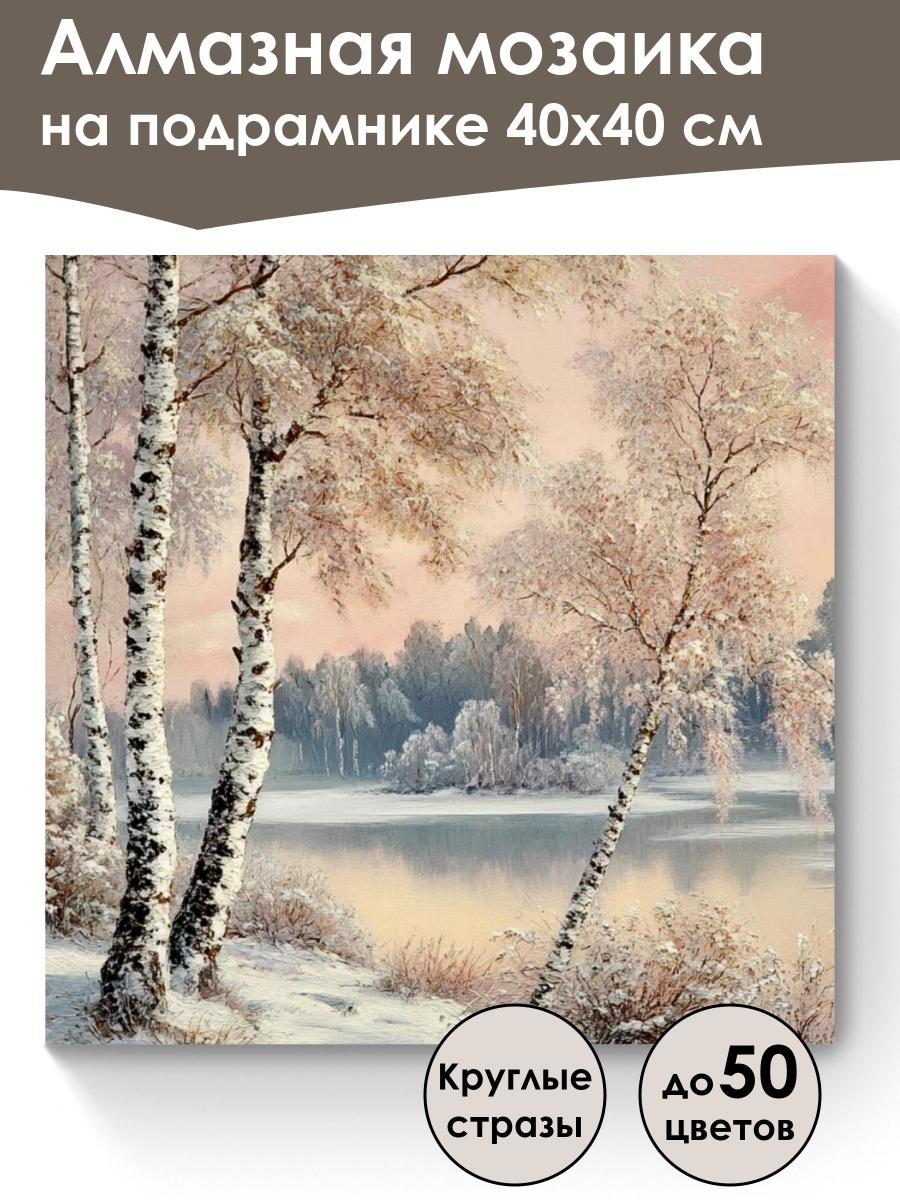 Алмазная мозаика
на подрамнике 40х40 см

Круглые стразы

до 50 цветов