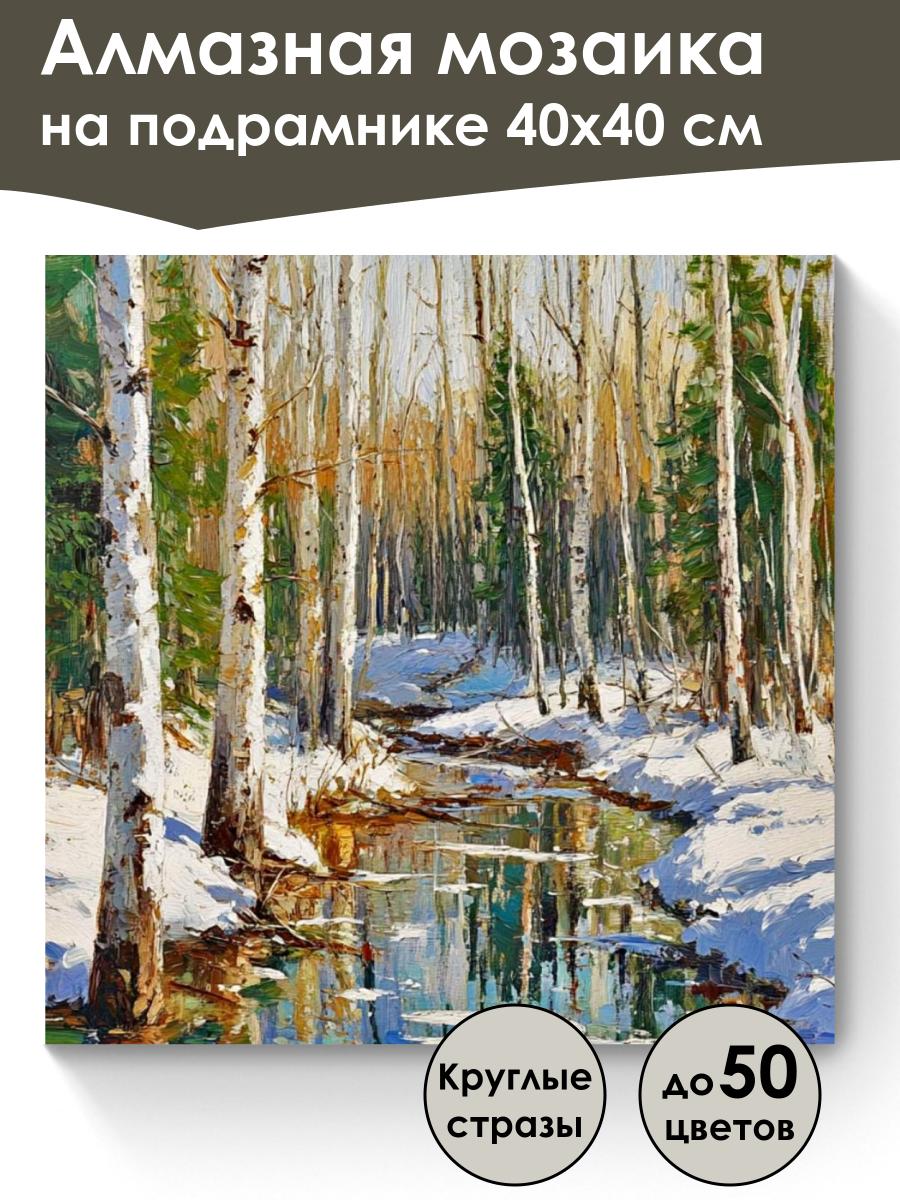 Алмазная мозаика на подрамнике 40х40 см

Круглые стразы

до 50 цветов