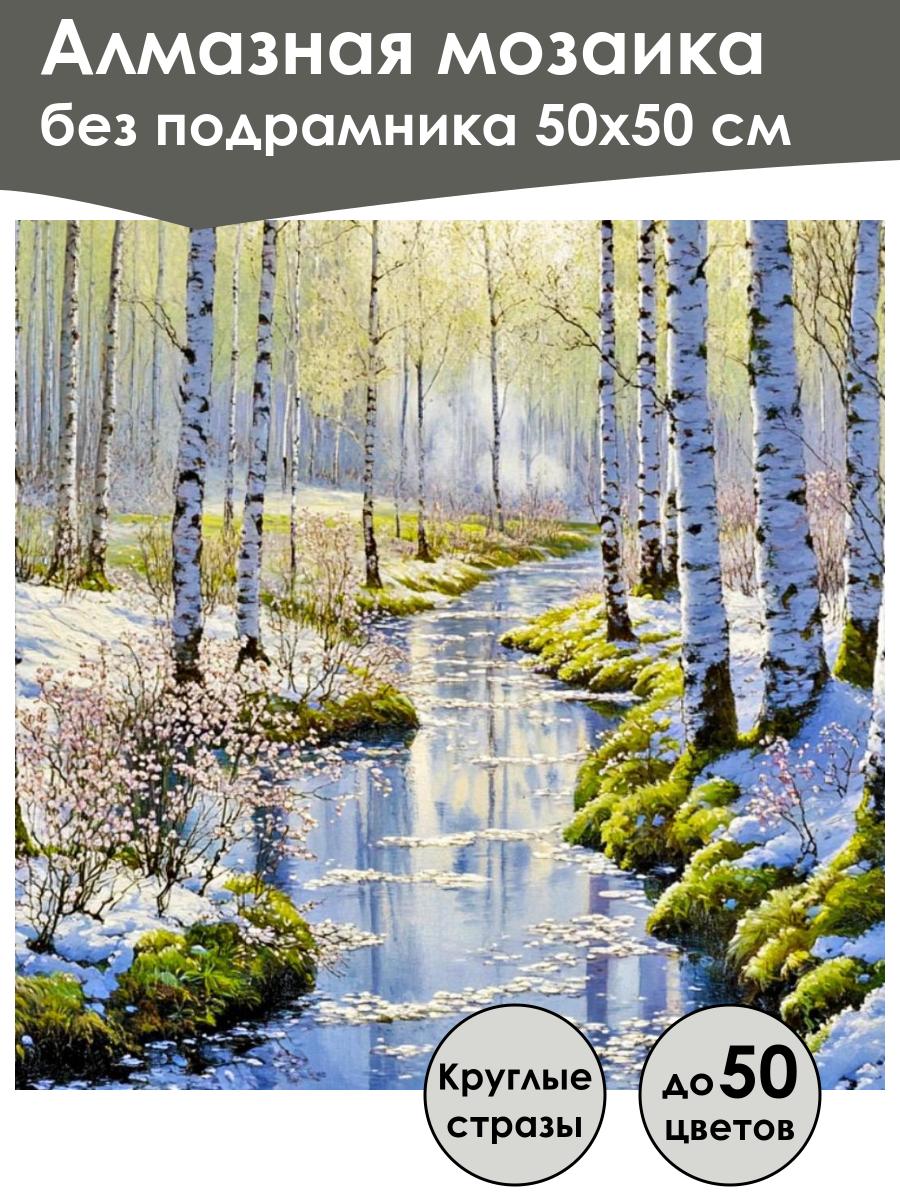 Алмазная мозаика
без подрамника 50х50 см

Круглые стразы

до 50 цветов