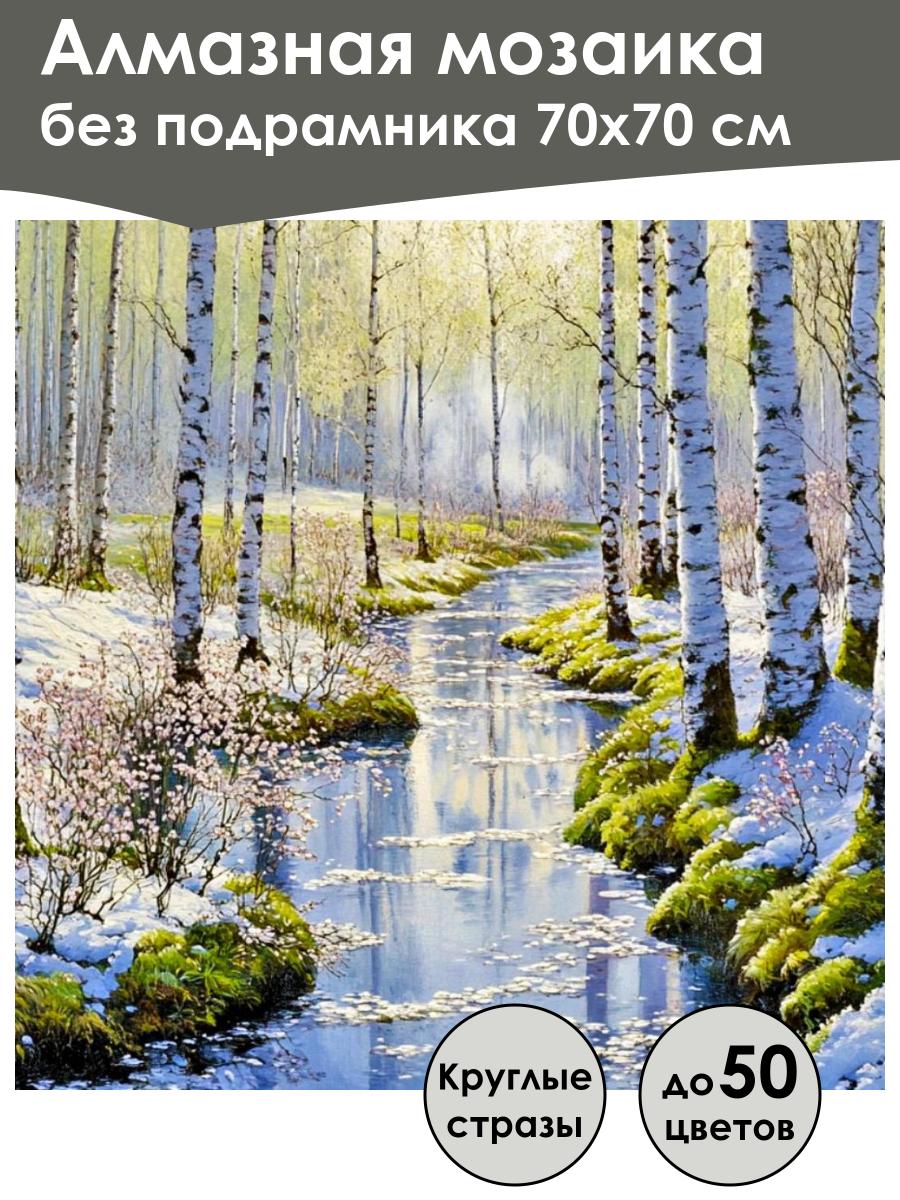 Алмазная мозаика
без подрамника 70х70 см

Круглые стразы

до 50 цветов