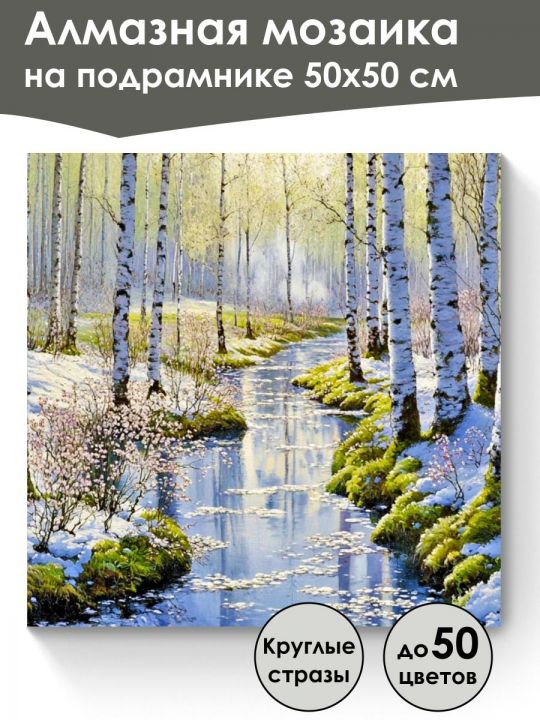 Алмазная мозаика
на подрамнике 50х50 см

Круглые стразы

до 50 цветов