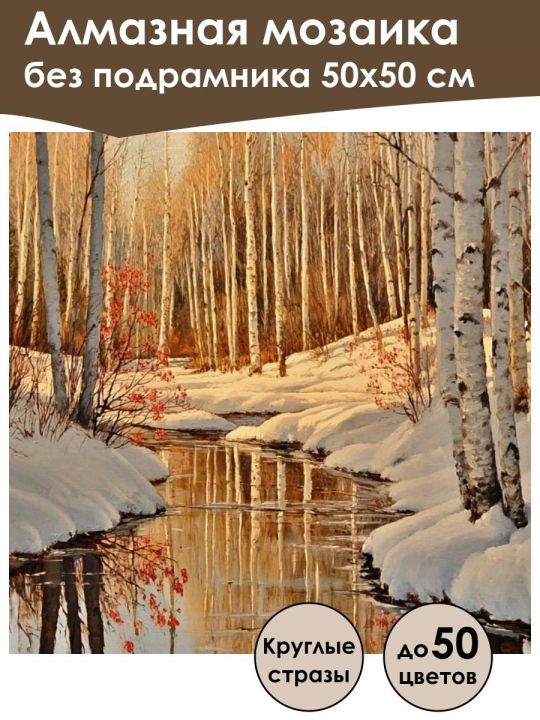 Алмазная мозаика
без подрамника 50х50 см

Круглые стразы

до 50 цветов