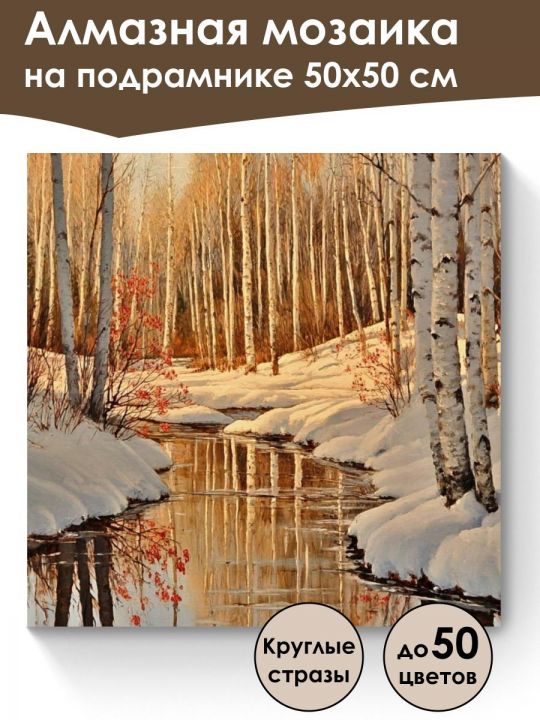 Алмазная мозаика
на подрамнике 50х50 см

Круглые стразы

до 50 цветов