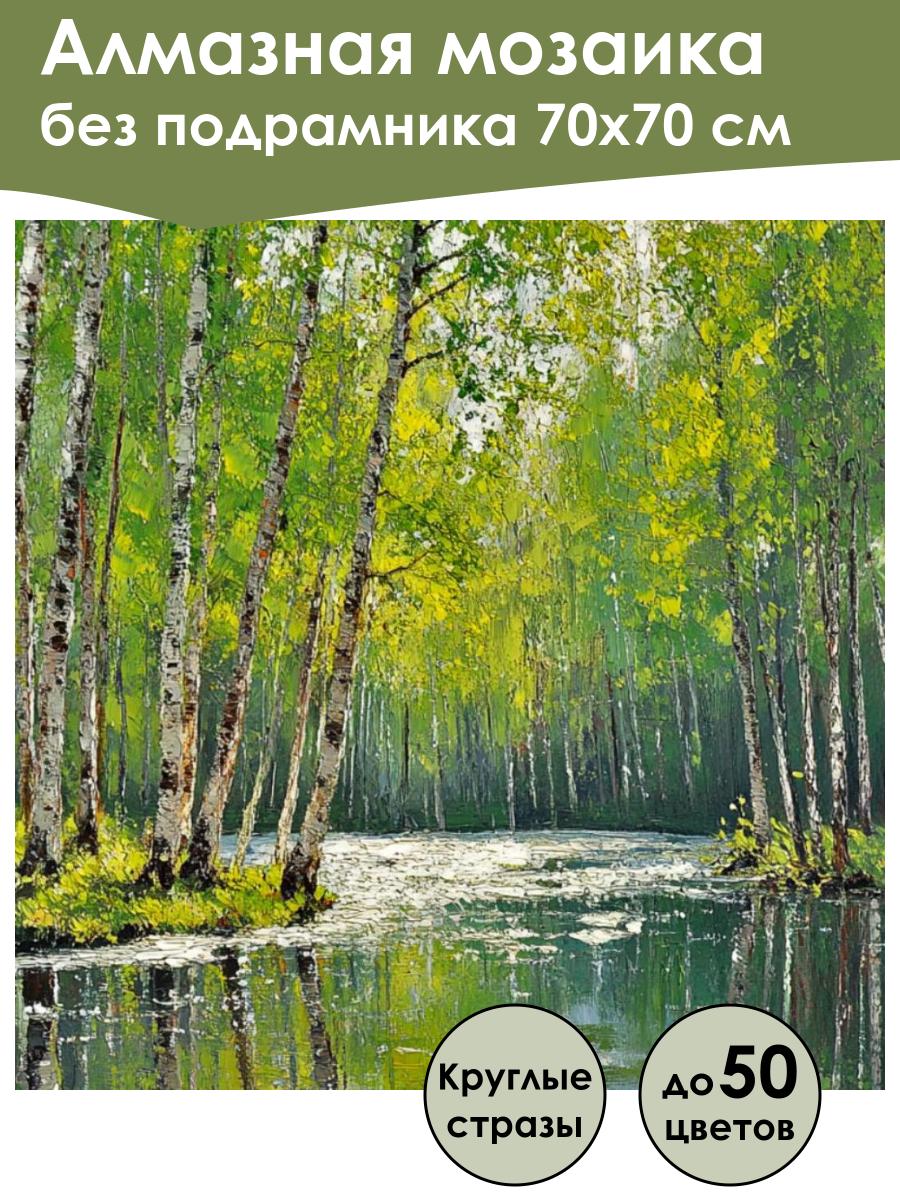 Алмазная мозаика
без подрамника 70х70 см

Круглые стразы

до 50 цветов