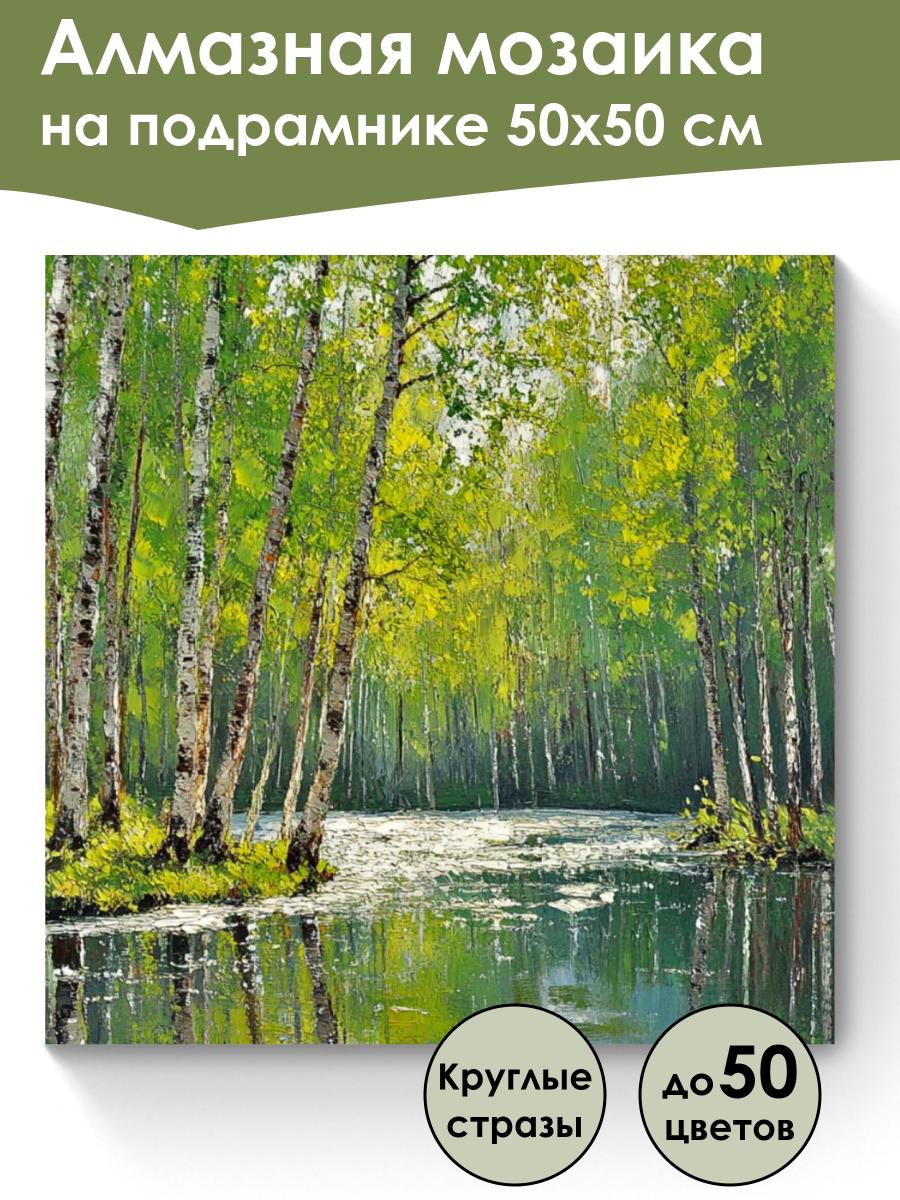 Алмазная мозаика на подрамнике 50х50 см

Круглые стразы

до 50 цветов