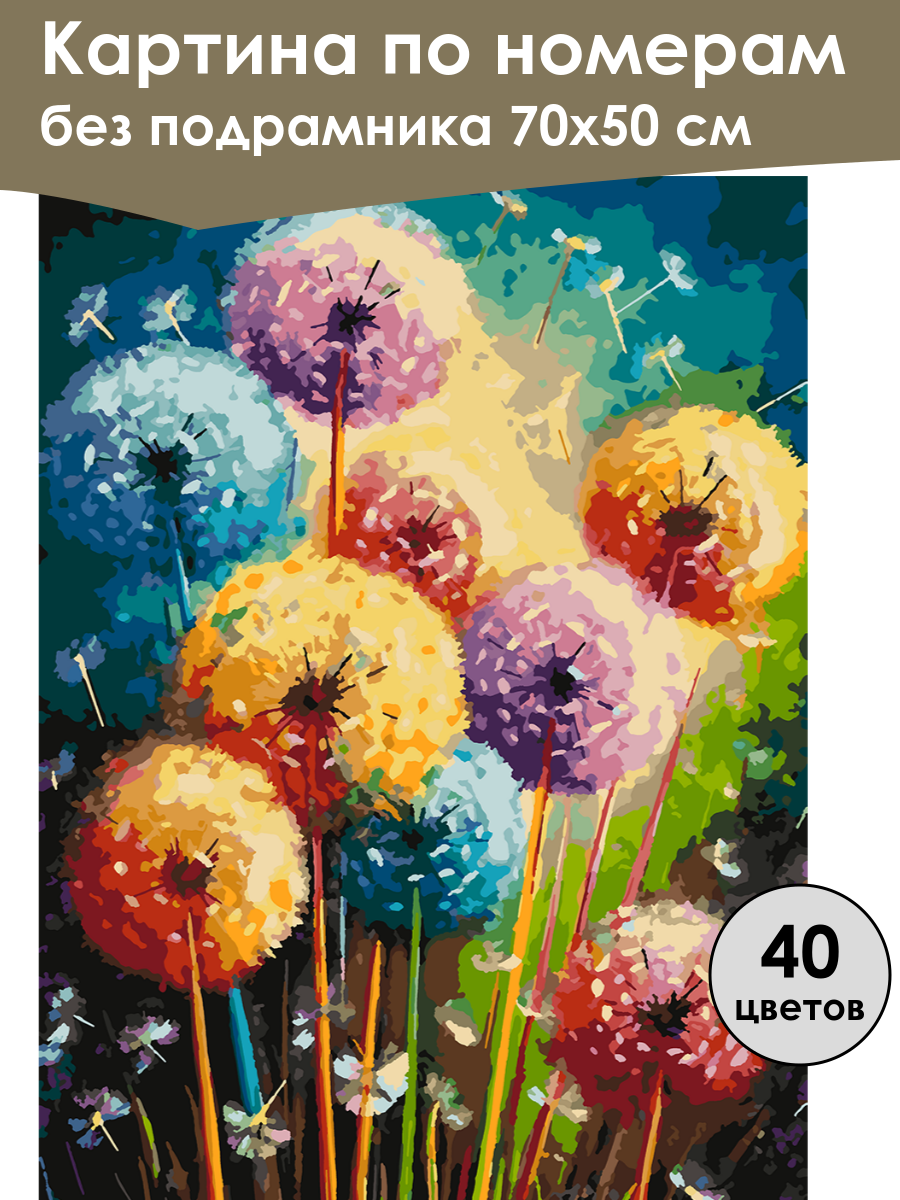 Картина по номерам
без подрамника 70х50 см

40
цветов