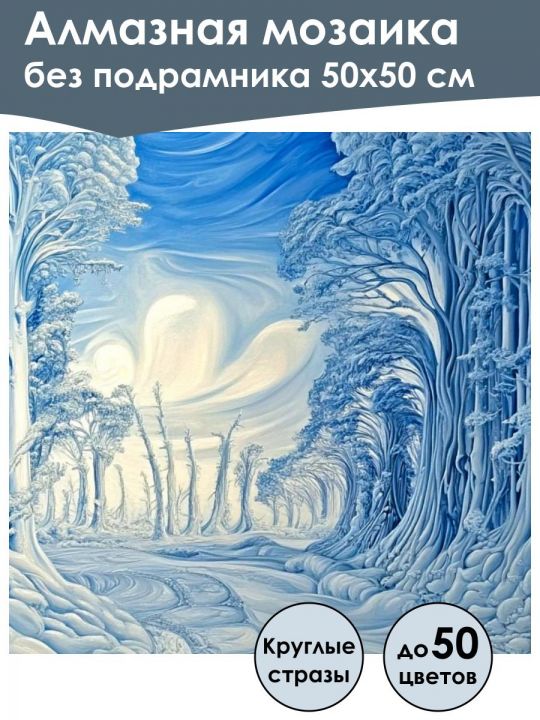 Алмазная мозаика
без подрамника 50х50 см

Круглые стразы

до 50 цветов