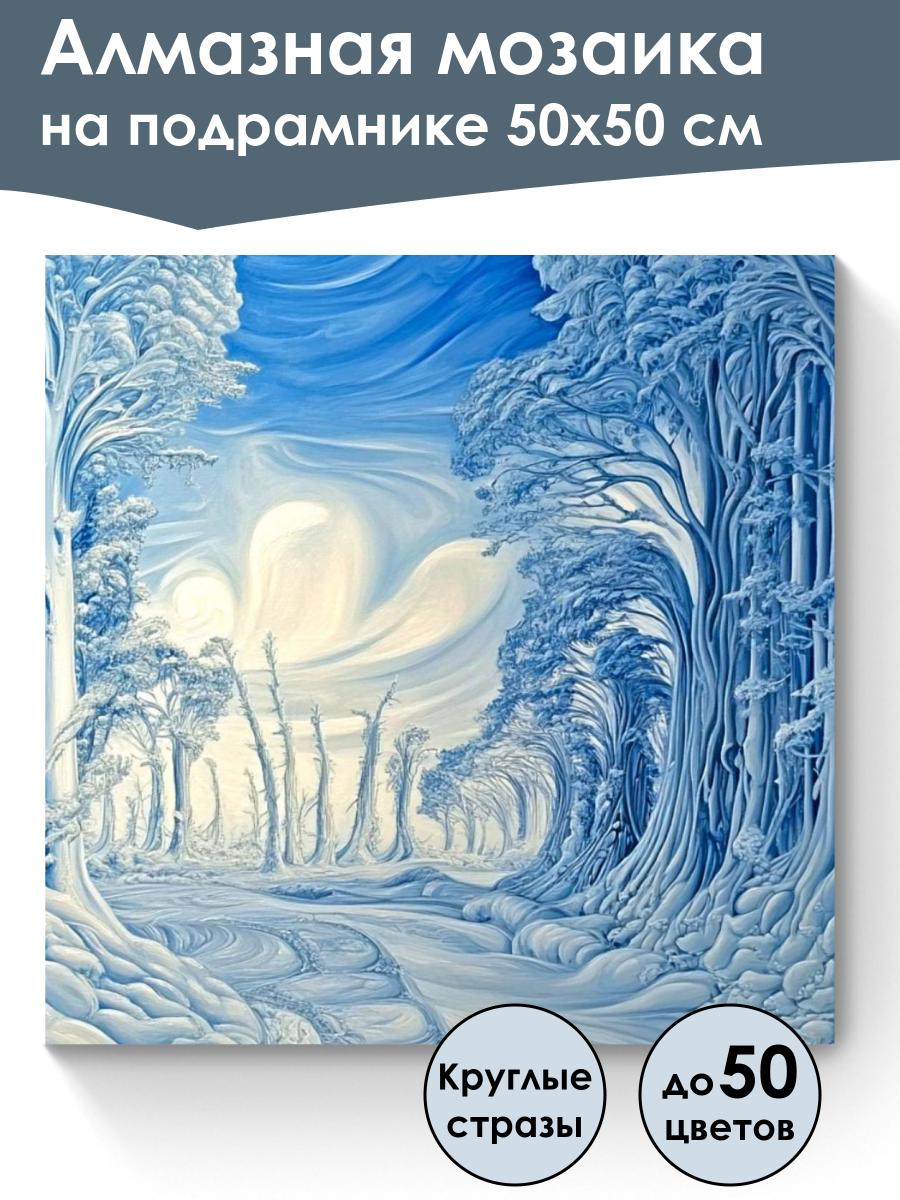 Алмазная мозаика на подрамнике 50х50 см

Круглые стразы

до 50 цветов