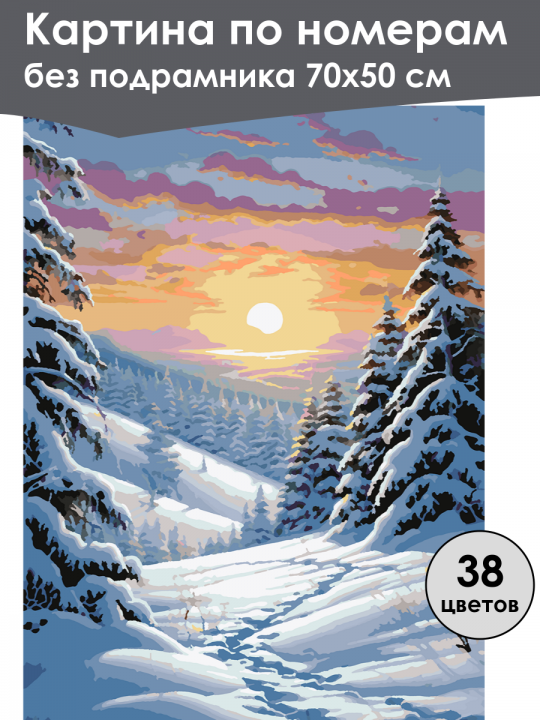 Картина по номерам
без подрамника 70х50 см

38
цветов