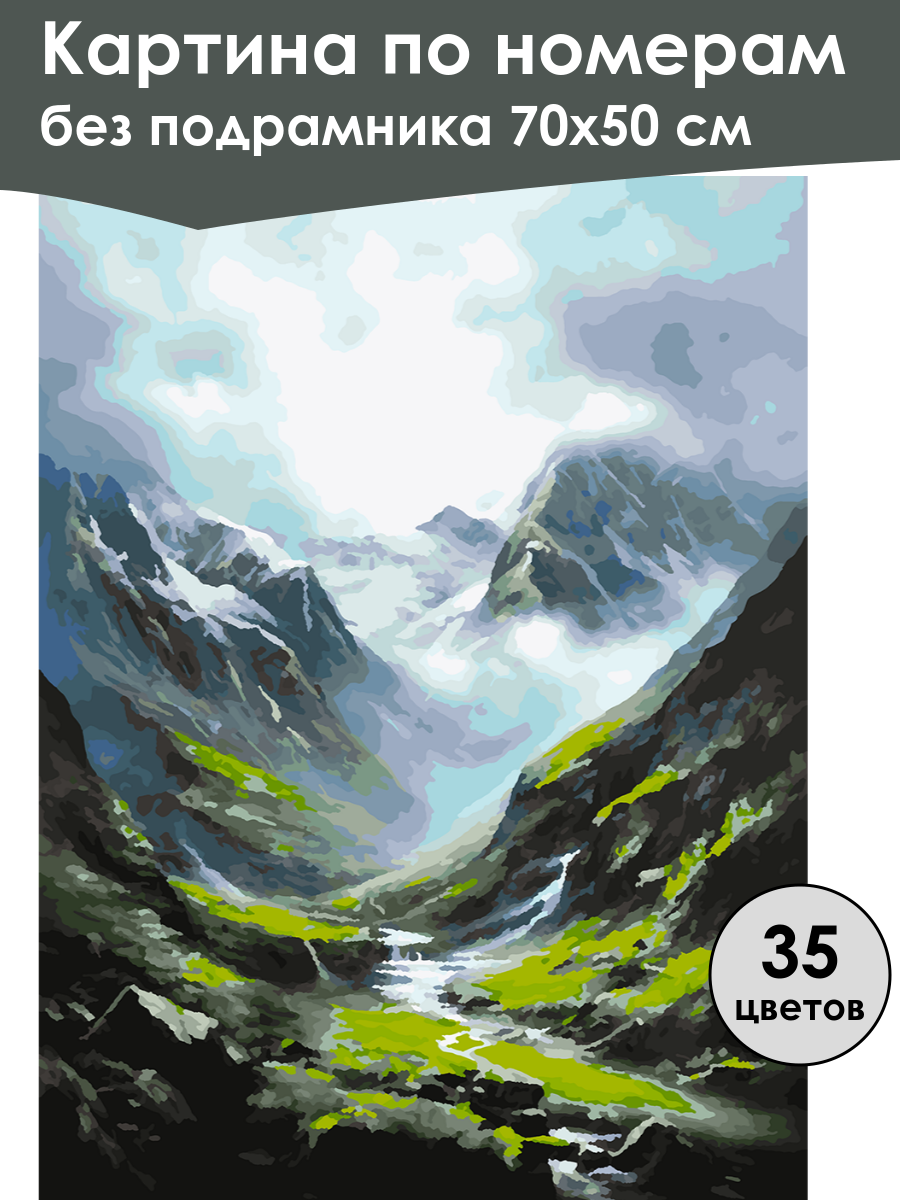 Картина по номерам
без подрамника 70х50 см

35
цветов