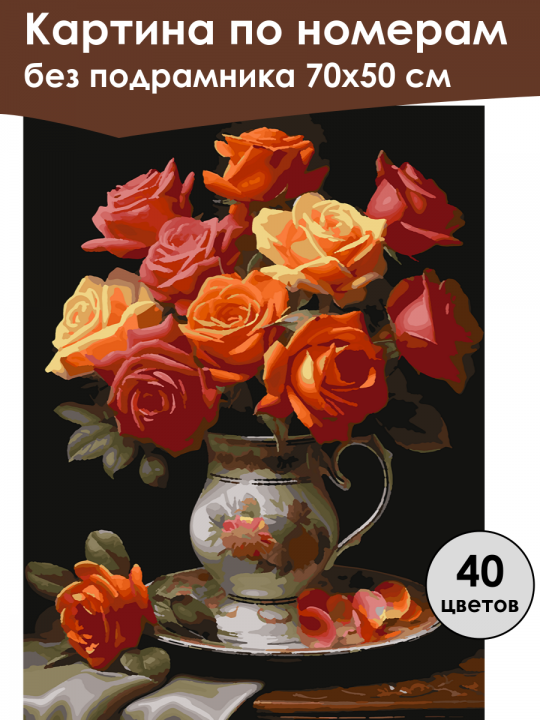 Картина по номерам
без подрамника 70х50 см

40
цветов