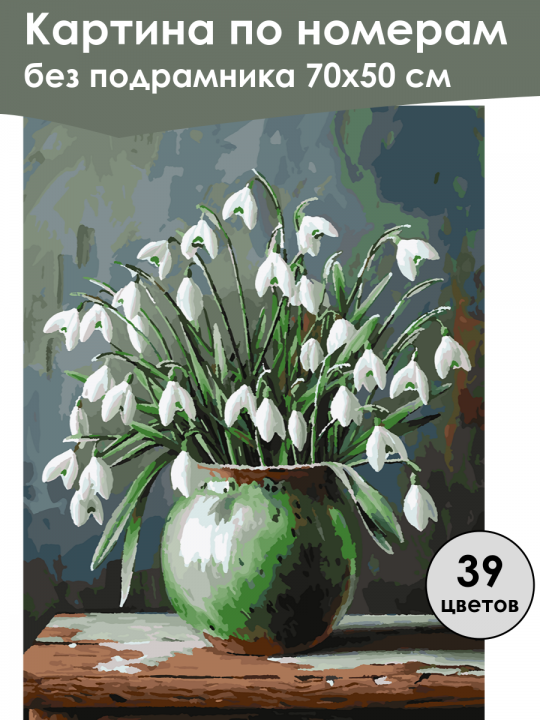 Картина по номерам
без подрамника 70х50 см

39
цветов