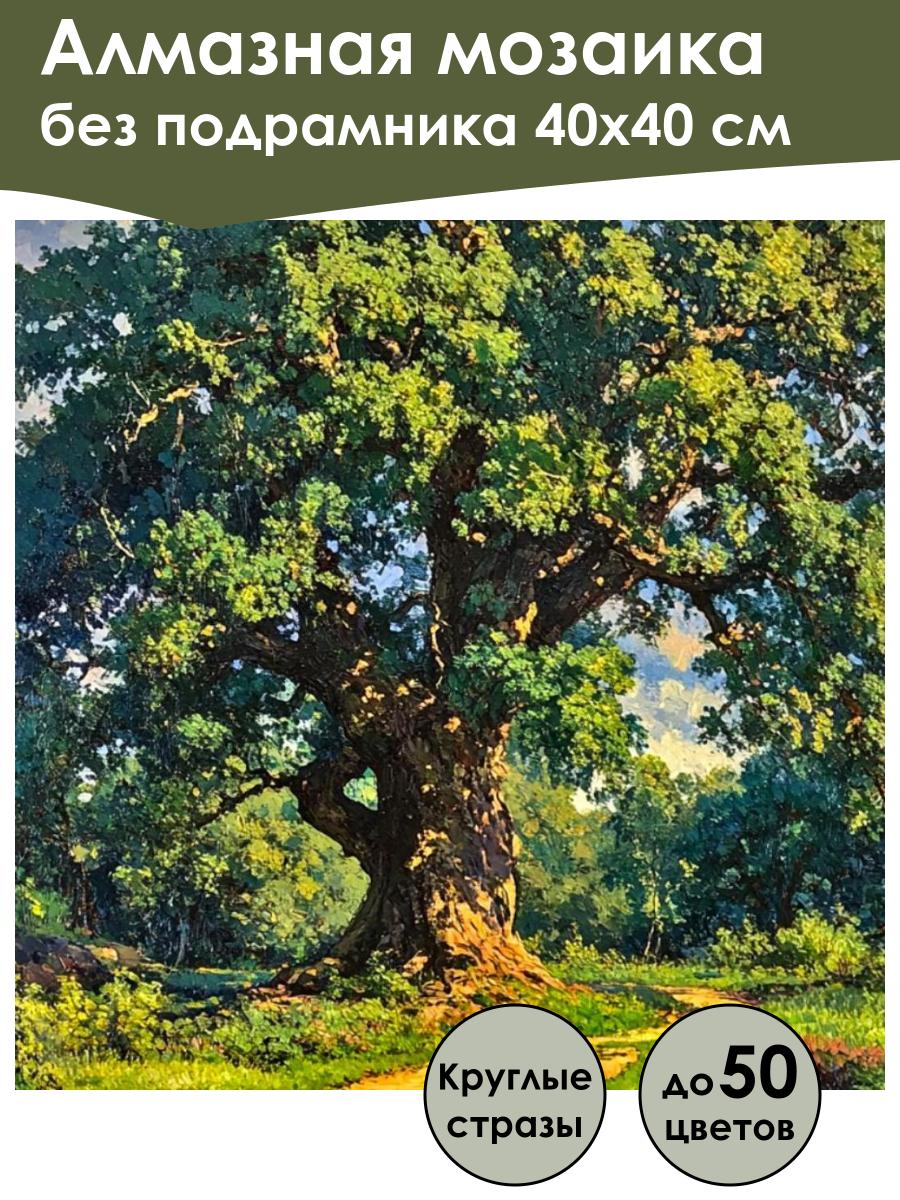 Алмазная мозаика
без подрамника 40х40 см

Круглые стразы

до 50 цветов